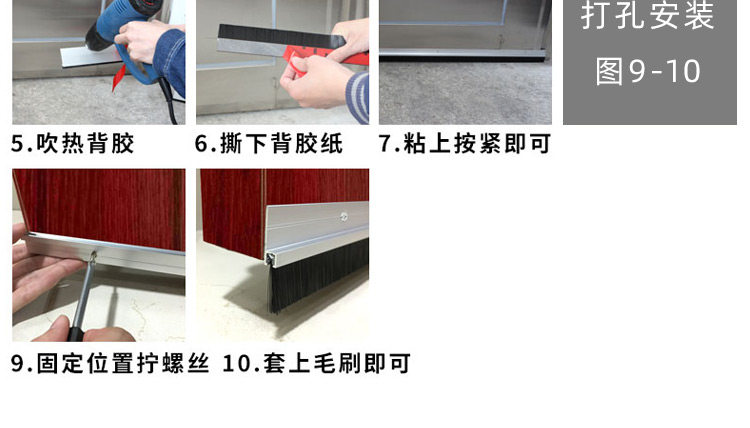 打孔安装
图9-10

5.吹热背胶

6.撕下背胶纸

7.粘上按紧即可

9.固定位置拧螺丝

10.套上毛刷即可