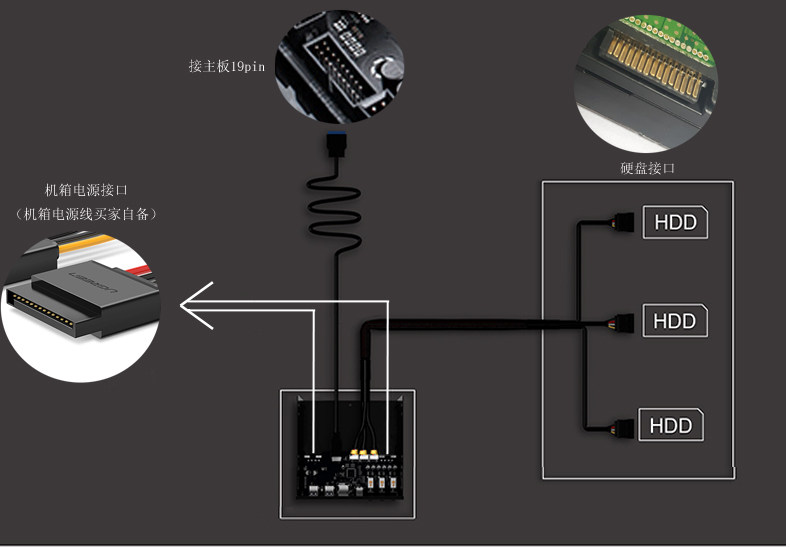 接主板19pin

硬盘接口

机箱电源接口
（机箱电源线买家自备）

UGREEN

HDD

HDD

HDD