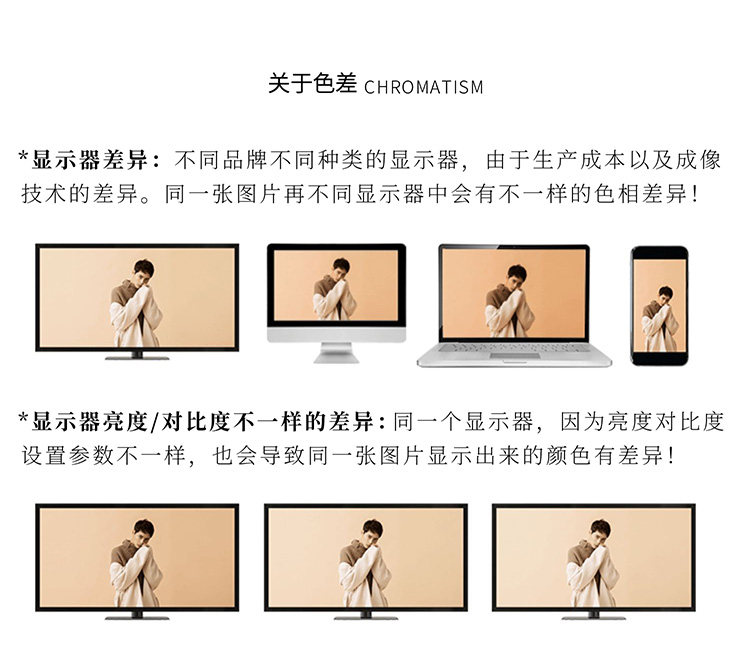 关于色差 CHROMATISM

*显示器差异：不同品牌不同种类的显示器，由于生产成本以及成像技术的差异。同一张图片再不同显示器中会有不一样的色相差异！

*显示器亮度/对比度不一样的差异：同一个显示器，因为亮度对比度设置参数不一样，也会导致同一张图片显示出来的颜色有差异！