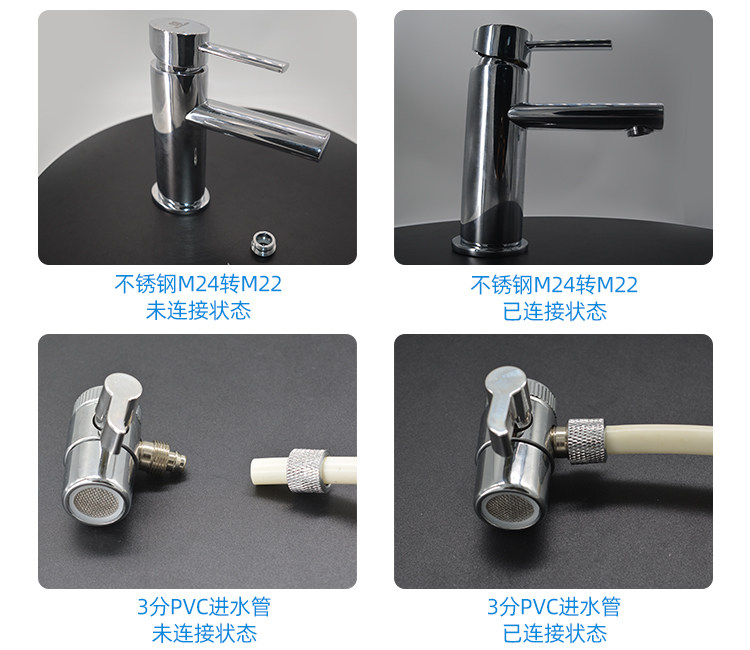 不锈钢M24转M22
未连接状态

不锈钢M24转M22
已连接状态

3分PVC进水管
未连接状态

3分PVC进水管
已连接状态