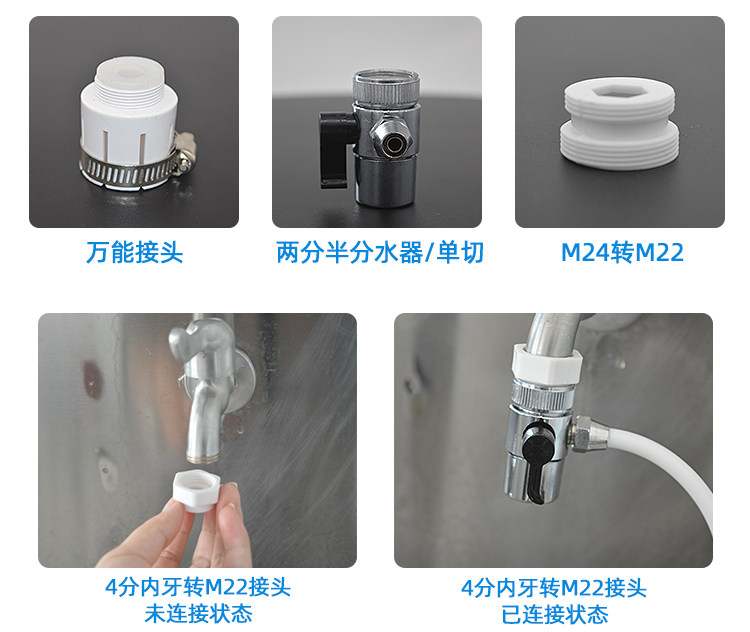 万能接头

两分半分水器/单切

M24转M22

4分内牙转M22接头
未连接状态

4分内牙转M22接头
已连接状态