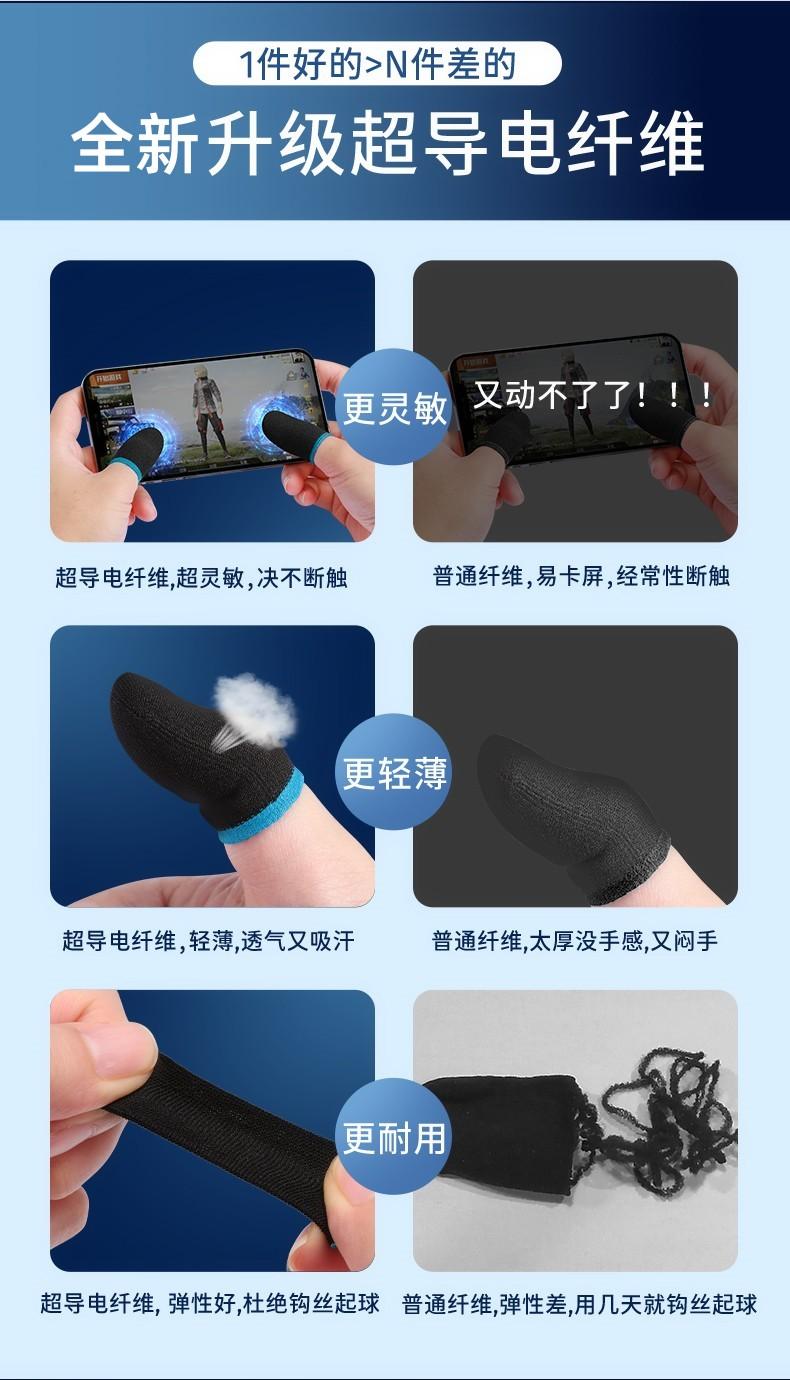 1件好的>N件差的

全新升级超导电纤维

更灵敏

又动不了了！！！

超导电纤维,超灵敏,决不断触

普通纤维,易卡屏,经常性断触

更轻薄

超导电纤维,轻薄,透气又吸汗

普通纤维,太厚没手感,又闷手

更耐用

超导电纤维, 弹性好,杜绝钩丝起球

普通纤维,弹性差,用几天就钩丝起球