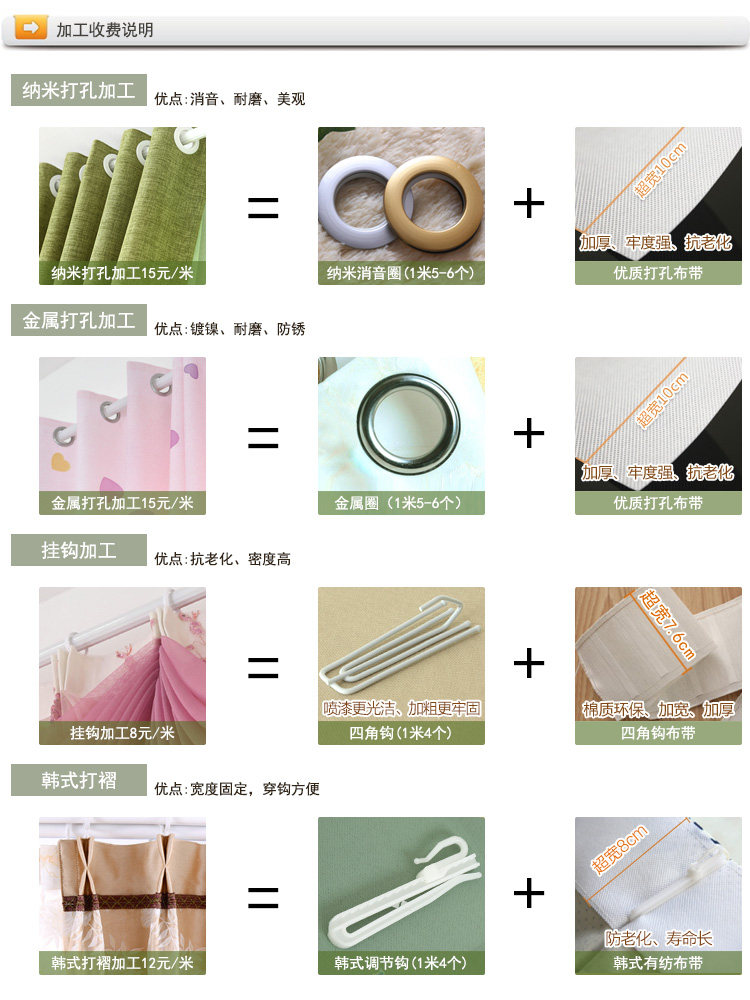 加工收费说明

纳米打孔加工
优点:消音、耐磨、美观

纳米打孔加工15元/米 = 纳米消音圈(1米5-6个) + 超宽10cm 加厚、牢度强、抗老化 优质打孔布带

金属打孔加工
优点:镀镍、耐磨、防锈

金属打孔加工15元/米 = 金属圈(1米5-6个) + 超宽10cm 加厚、牢度强、抗老化 优质打孔布带

挂钩加工
优点:抗老化、密度高

挂钩加工8元/米 = 喷漆更光洁、加粗更牢固 四角钩(1米4个) + 超宽7.6cm 棉质环保、加宽、加厚 四角钩布带

韩式打褶
优点:宽度固定，穿钩方便

韩式打褶加工12元/米 = 韩式调节钩(1米4个) + 超宽8cm 防老化、寿命长 韩式有纺布带