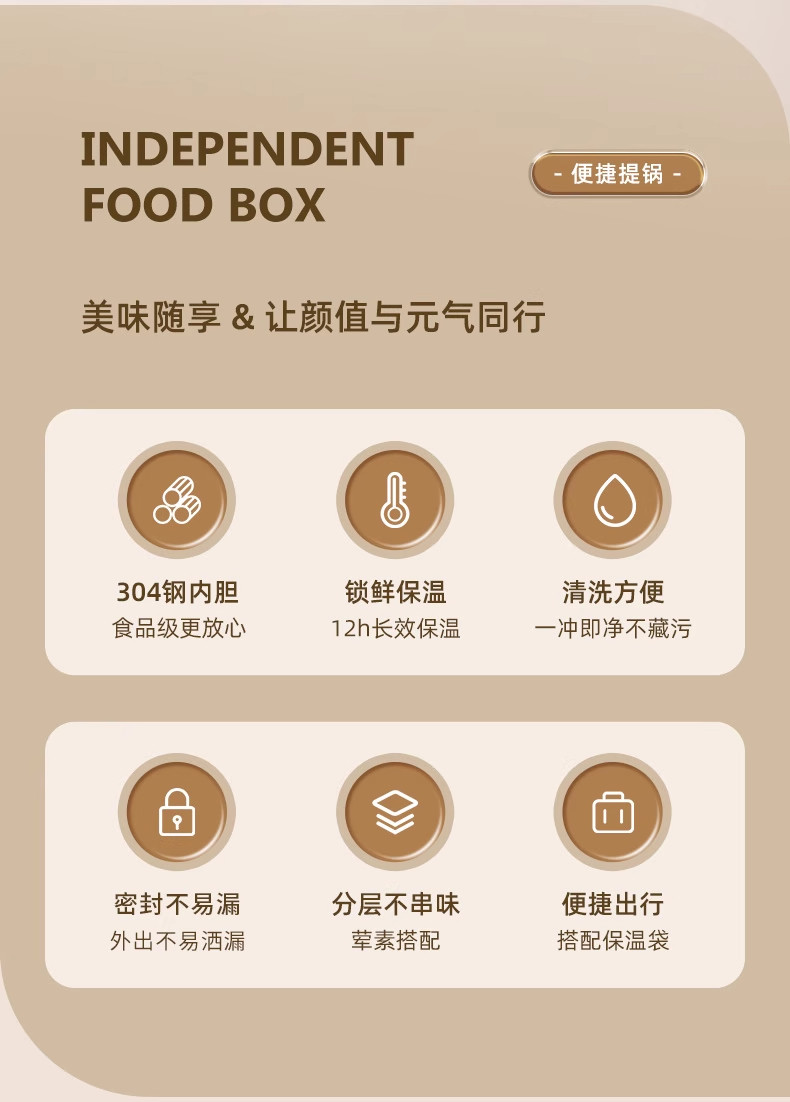 INDEPENDENT
FOOD BOX

- 便捷提锅 -

美味随享 & 让颜值与元气同行

304钢内胆
食品级更放心

锁鲜保温
12h长效保温

清洗方便
一冲即净不藏污

密封不易漏
外出不易洒漏

分层不串味
荤素搭配

便捷出行
搭配保温袋