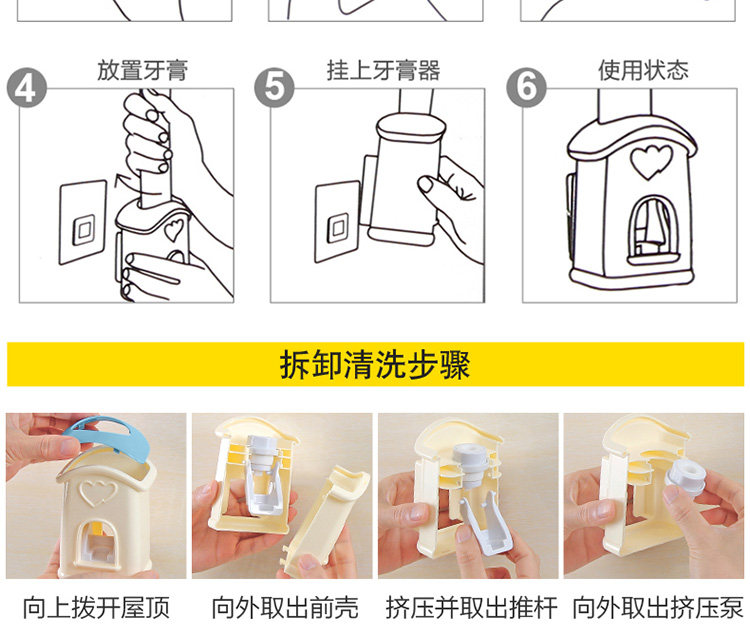 4 放置牙膏

5 挂上牙膏器

6 使用状态

拆卸清洗步骤

向上拨开屋顶

向外取出前壳

挤压并取出推杆

向外取出挤压泵