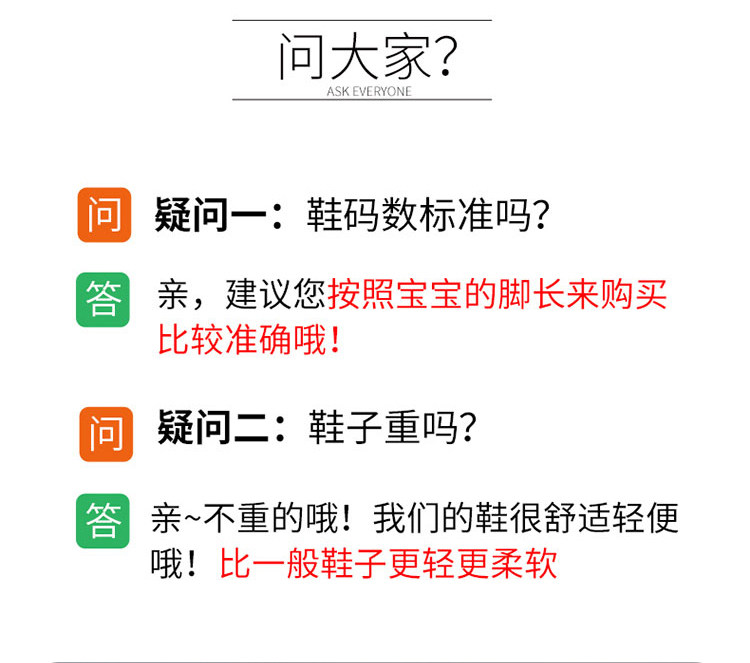 问大家?
ASK EVERYONE

问 疑问一：鞋码数标准吗?

答 亲，建议您按照宝宝的脚长来购买比较准确哦！

问 疑问二：鞋子重吗?

答 亲~不重的哦！我们的鞋很舒适轻便哦！比一般鞋子更轻更柔软