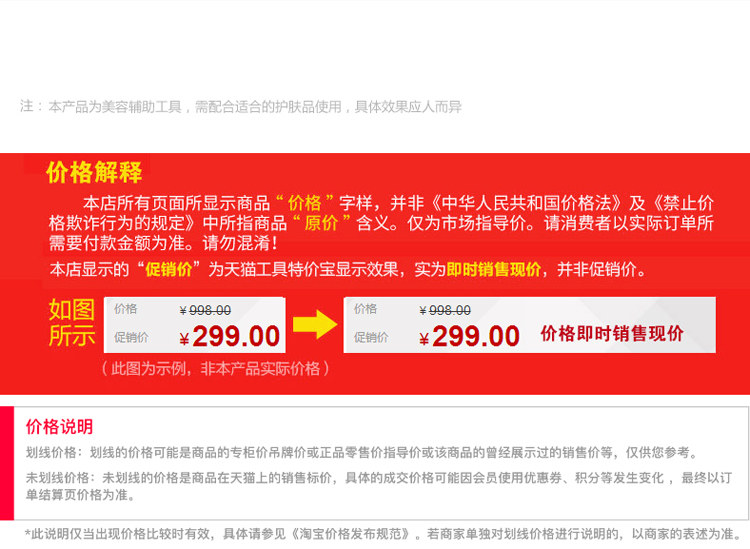 注：本产品为美容辅助工具，需配合适合的护肤品使用，具体效果应人而异

价格解释

本店所有页面所显示商品“价格”字样，并非《中华人民共和国价格法》及《禁止价格欺诈行为的规定》中所指商品“原价”含义。仅为市场指导价。请消费者以实际订单所需要付款金额为准。请勿混淆！

本店显示的“促销价”为天猫工具特价宝显示效果，实为即时销售现价，并非促销价。

如图所示

价格 ¥998.00
促销价 ¥299.00

价格 ¥998.00
促销价 ¥299.00 价格即时销售现价

（此图为示例，非本产品实际价格）

价格说明

划线价格：划线的价格可能是商品的专柜价吊牌价或正品零售价指导价或该商品的曾经展示过的销售价等，仅供您参考。

未划线价格：未划线的价格是商品在天猫上的销售标价，具体的成交价格可能因会员使用优惠券、积分等发生变化，最终以订单结算页价格为准。

*此说明仅当出现价格比较时有效，具体请参见《淘宝价格发布规范》。若商家单独对划线价格进行说明的，以商家的表述为准。