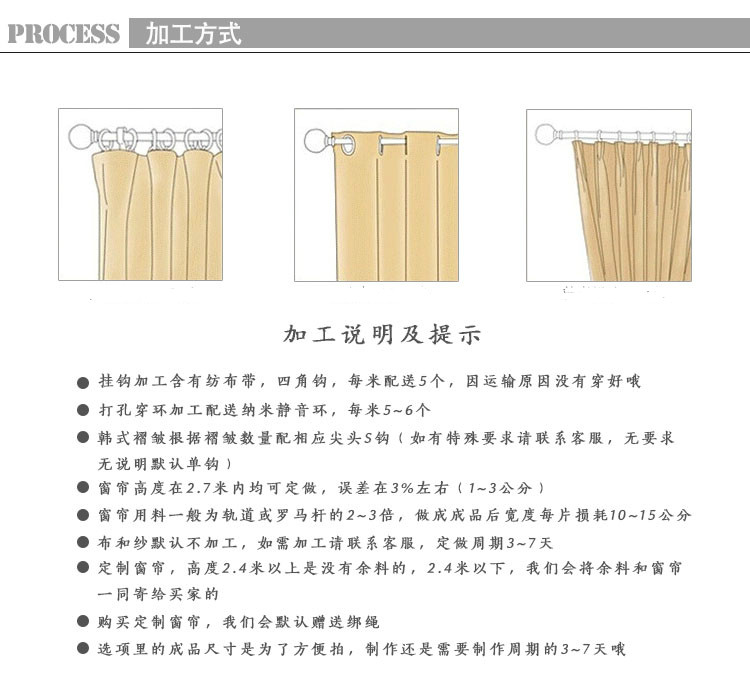 PROCESS 加工方式

加工说明及提示

● 挂钩加工含有纺布带，四角钩，每米配送5个，因运输原因没有穿好哦

● 打孔穿环加工配送纳米静音环，每米5~6个

● 韩式褶皱根据褶皱数量配相应尖头S钩（如有特殊要求请联系客服，无要求无说明默认单钩）

● 窗帘高度在2.7米内均可定做，误差在3%左右（1~3公分）

● 窗帘用料一般为轨道或罗马杆的2~3倍，做成成品后宽度每片损耗10~15公分

● 布和纱默认不加工，如需加工请联系客服，定做周期3~7天

● 定制窗帘，高度2.4米以上是没有余料的，2.4米以下，我们会将余料和窗帘一同寄给买家的

● 购买定制窗帘，我们会默认赠送绑绳

● 选项里的成品尺寸是为了方便拍，制作还是需要制作周期的3~7天哦