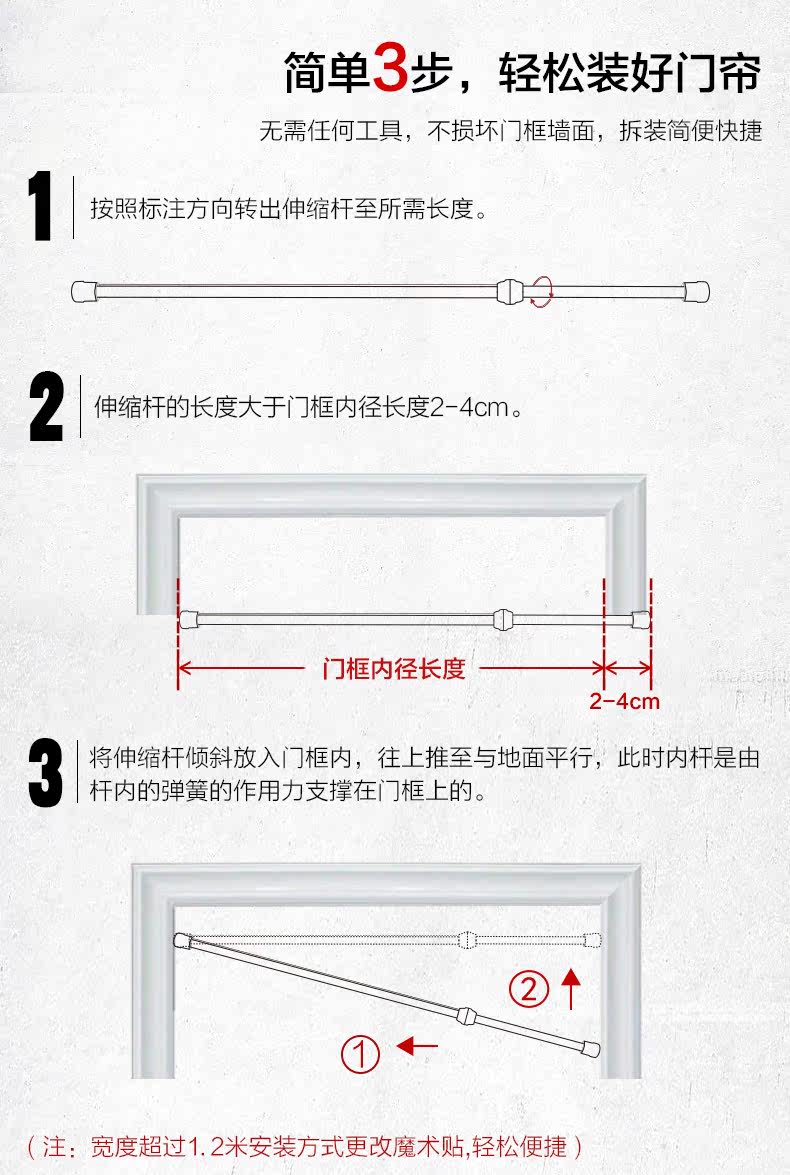 简单3步，轻松装好门帘

无需任何工具，不损坏门框墙面，拆装简便快捷

1 按照标注方向转出伸缩杆至所需长度。

2 伸缩杆的长度大于门框内径长度2-4cm。

门框内径长度

2-4cm

3 将伸缩杆倾斜放入门框内，往上推至与地面平行，此时内杆是由杆内的弹簧的作用力支撑在门框上的。

②

①

（注：宽度超过1.2米安装方式更改魔术贴,轻松便捷）