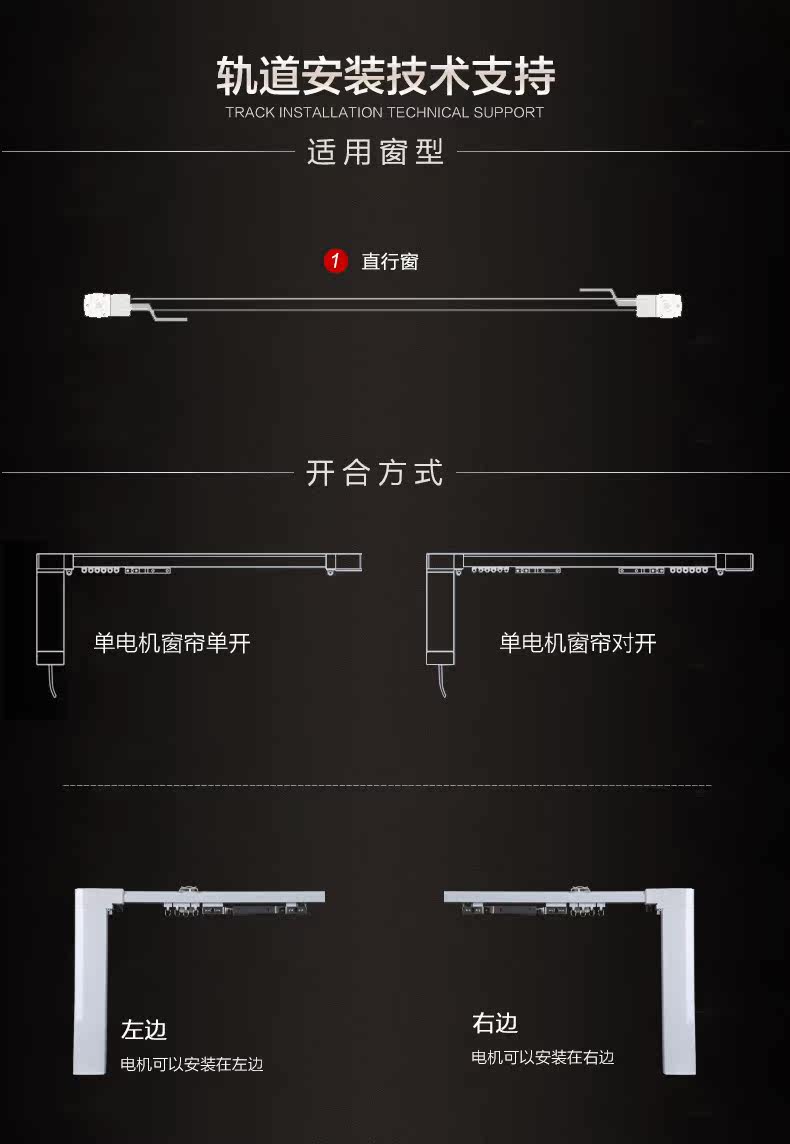 轨道安装技术支持
TRACK INSTALLATION TECHNICAL SUPPORT

适用窗型

1 直行窗

开合方式

单电机窗帘单开

单电机窗帘对开

左边
电机可以安装在左边

右边
电机可以安装在右边