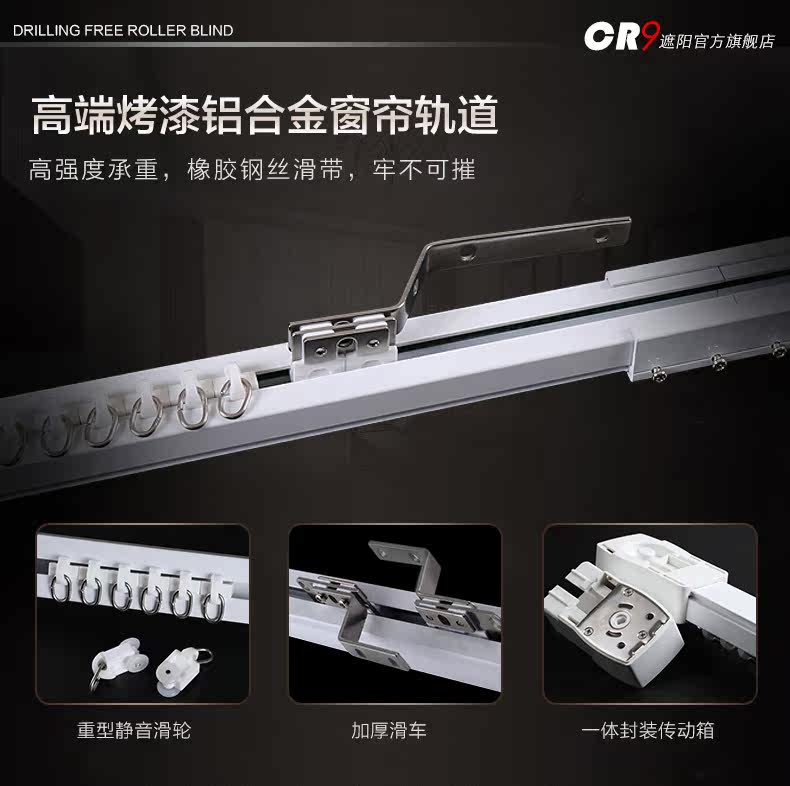 DRILLING FREE ROLLER BLIND

CR9 遮阳官方旗舰店

高端烤漆铝合金窗帘轨道

高强度承重，橡胶钢丝滑带，牢不可摧

重型静音滑轮

加厚滑车

一体封装传动箱