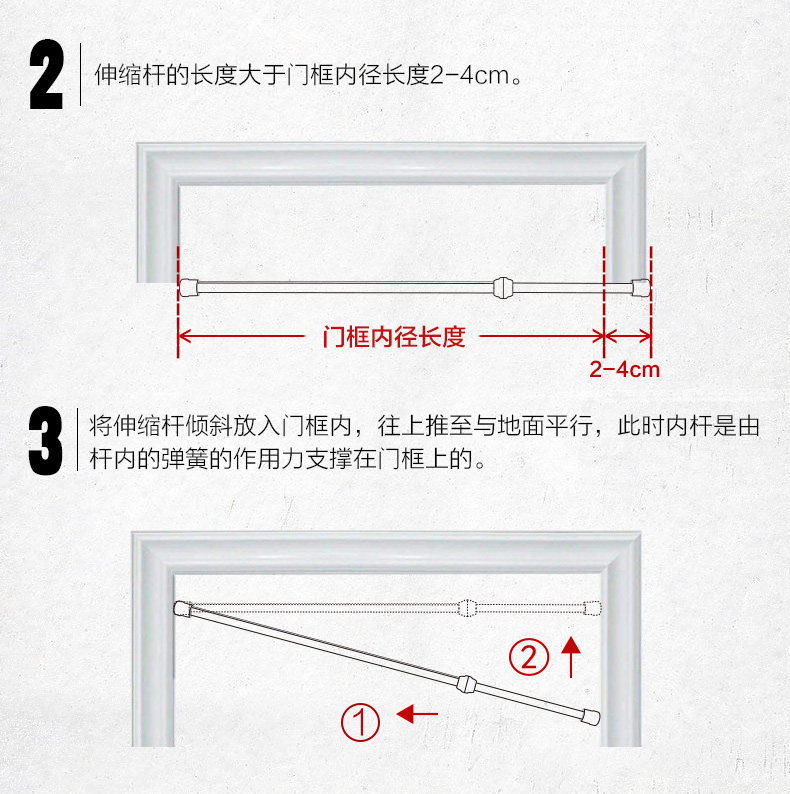 2
伸缩杆的长度大于门框内径长度2-4cm。

门框内径长度

2-4cm

3
将伸缩杆倾斜放入门框内，往上推至与地面平行，此时内杆是由杆内的弹簧的作用力支撑在门框上的。

②

①