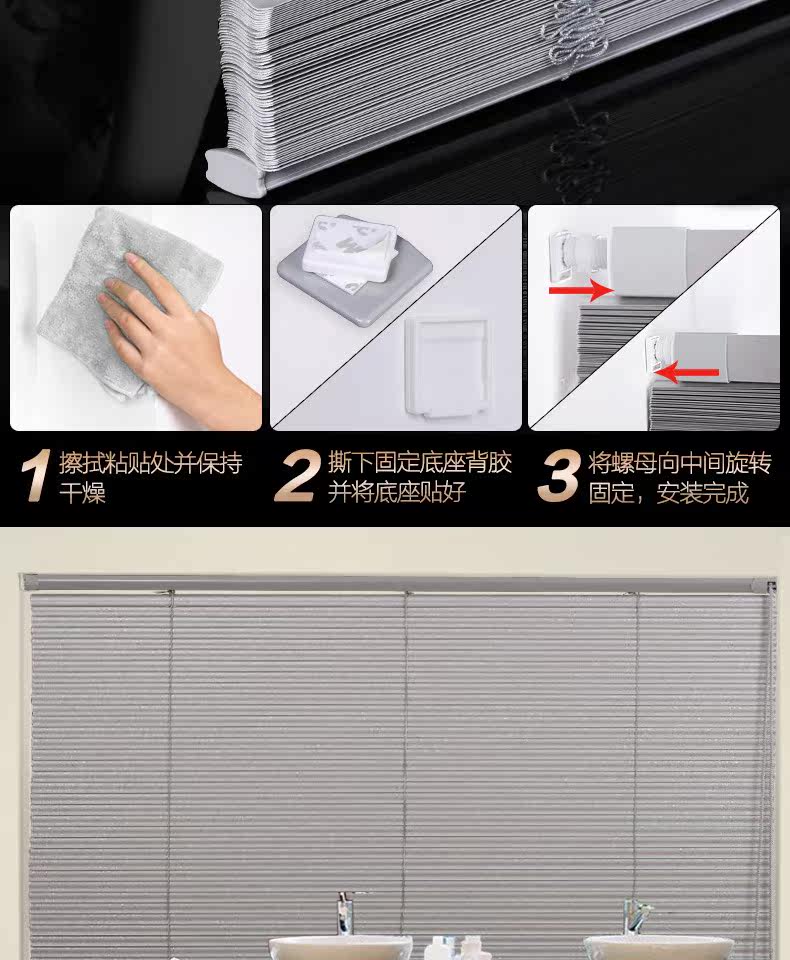 1 擦拭粘贴处并保持干燥

2 撕下固定底座背胶并将底座贴好

3 将螺母向中间旋转固定，安装完成