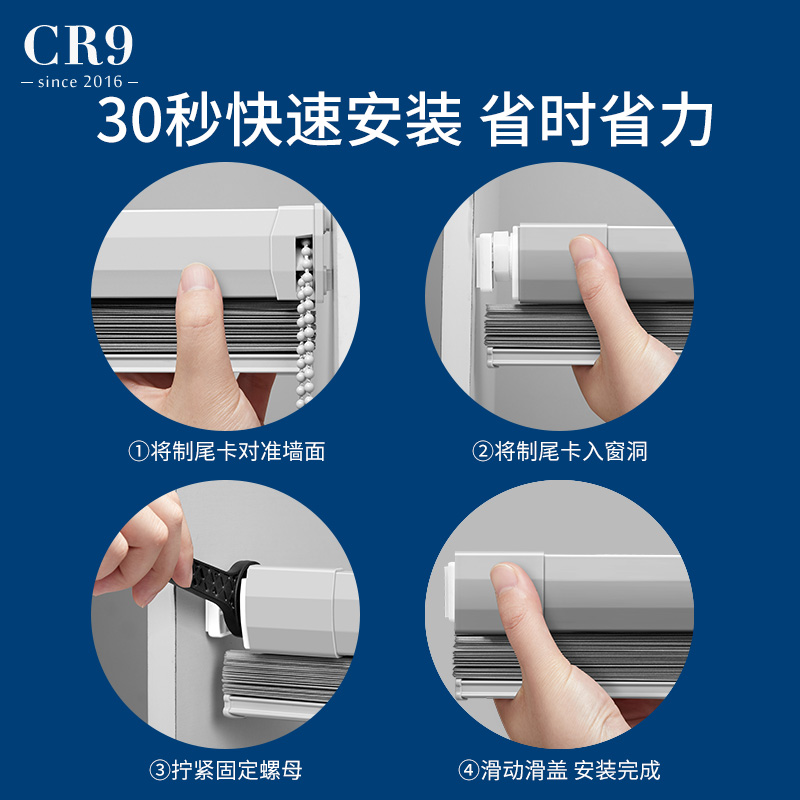 CR9
— since 2016 —

30秒快速安装 省时省力

①将制尾卡对准墙面

②将制尾卡入窗洞

③拧紧固定螺母

④滑动滑盖 安装完成