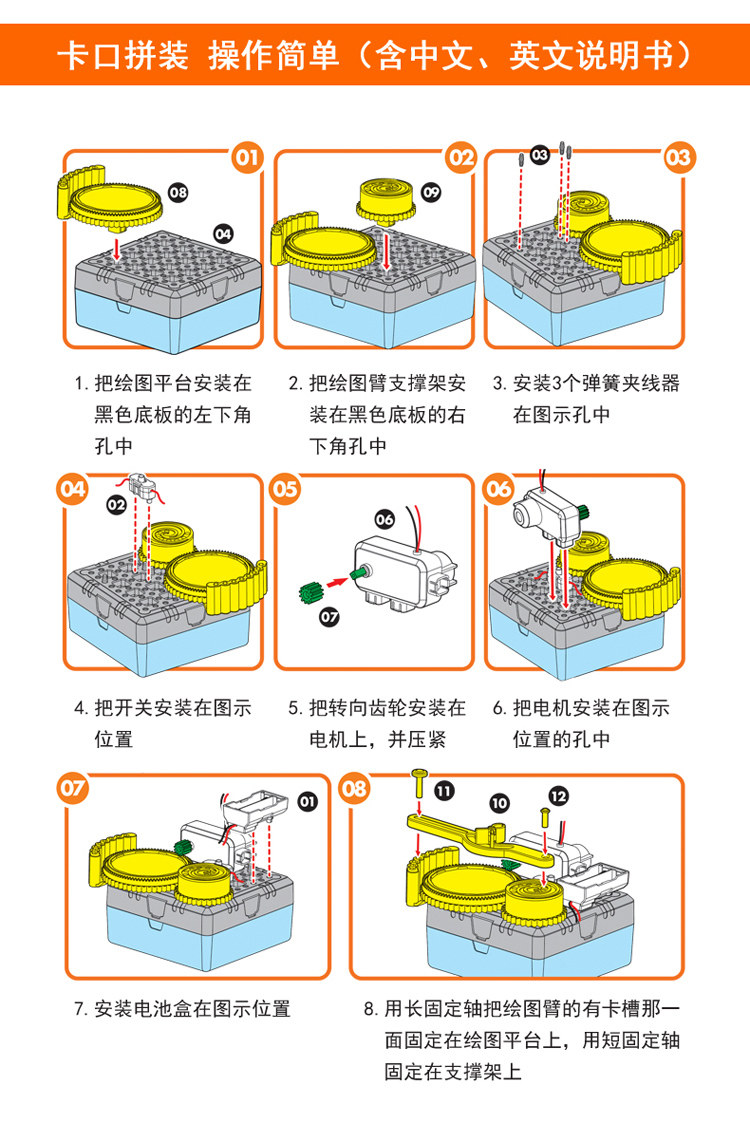 卡口拼装 操作简单（含中文、英文说明书）

01
08
04
1. 把绘图平台安装在黑色底板的左下角孔中

02
09
2. 把绘图臂支撑架安装在黑色底板的右下角孔中

03
03
3. 安装3个弹簧夹线器在图示孔中

04
02
4. 把开关安装在图示位置

05
06
07
5. 把转向齿轮安装在电机上，并压紧

06
6. 把电机安装在图示位置的孔中

07
01
7. 安装电池盒在图示位置

08
11
10
12
8. 用长固定轴把绘图臂的有卡槽那一面固定在绘图平台上，用短固定轴固定在支撑架上