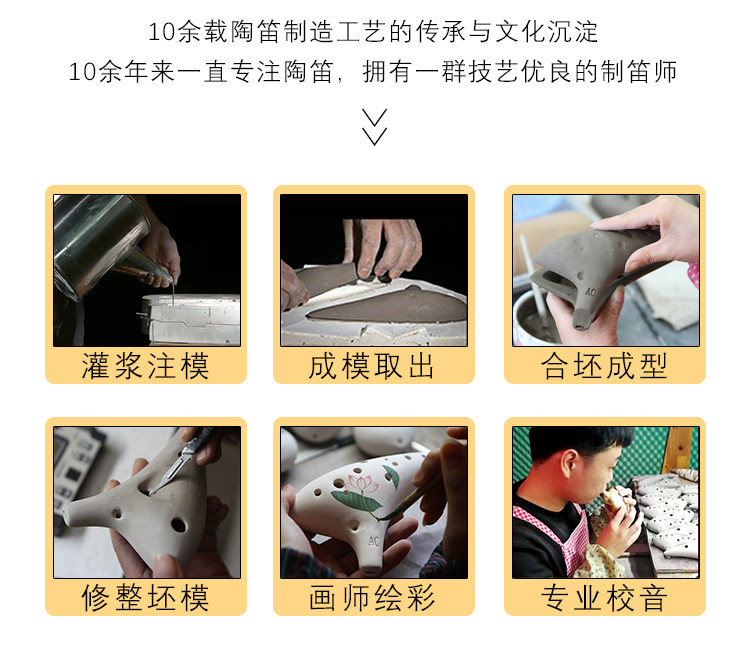 10余载陶笛制造工艺的传承与文化沉淀
10余年来一直专注陶笛，拥有一群技艺优良的制笛师

灌浆注模

成模取出

AC

合坯成型

修整坯模

AC

画师绘彩

专业校音