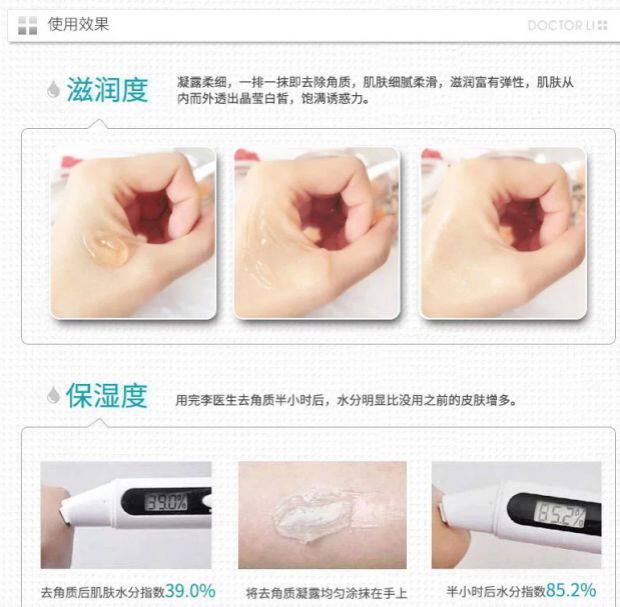 使用效果

DOCTOR LI

滋润度

凝露柔细，一排一抹即去除角质，肌肤细腻柔滑，滋润富有弹性，肌肤从内而外透出晶莹白皙，饱满诱惑力。

保湿度

用完李医生去角质半小时后，水分明显比没用之前的皮肤增多。

39.0%

85.2%

去角质后肌肤水分指数39.0%

将去角质凝露均匀涂抹在手上

半小时后水分指数85.2%