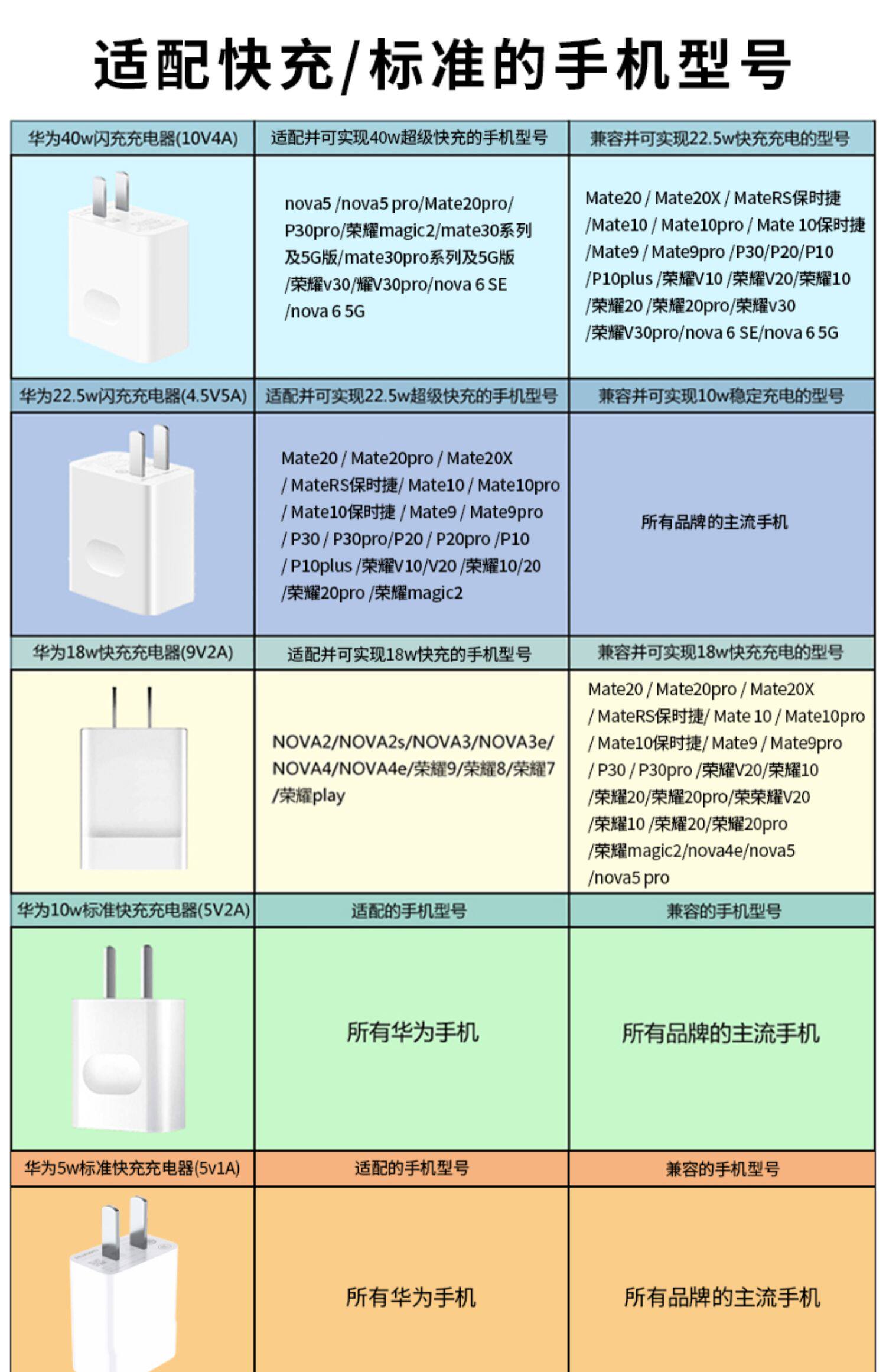 适配快充/标准的手机型号

| 华为40w闪充充电器(10V4A) | 适配并可实现40w超级快充的手机型号 | 兼容并可实现22.5w快充充电的型号 |
|---|---|---|
|  | nova5 /nova5 pro/Mate20pro/ P30pro/荣耀magic2/mate30系列及5G版/mate30pro系列及5G版 /荣耀v30/耀V30pro/nova 6 SE /nova 6 5G | Mate20 / Mate20X / MateRS保时捷 /Mate10 / Mate10pro / Mate 10保时捷 /Mate9 / Mate9pro /P30/P20/P10 /P10plus /荣耀V10 /荣耀V20/荣耀10 /荣耀20 /荣耀20pro/荣耀v30 /荣耀V30pro/nova 6 SE/nova 6 5G |
| 华为22.5w闪充充电器(4.5V5A) | 适配并可实现22.5w超级快充的手机型号 | 兼容并可实现10w稳定充电的型号 |
|  | Mate20 / Mate20pro / Mate20X / MateRS保时捷/ Mate10 / Mate10pro / Mate10保时捷 / Mate9 / Mate9pro / P30 / P30pro/P20 / P20pro /P10 / P10plus /荣耀V10/V20 /荣耀10/20 /荣耀20pro /荣耀magic2 | 所有品牌的主流手机 |
| 华为18w快充充电器(9V2A) | 适配并可实现18w快充的手机型号 | 兼容并可实现18w快充充电的型号 |
|  | NOVA2/NOVA2s/NOVA3/NOVA3e/ NOVA4/NOVA4e/荣耀9/荣耀8/荣耀7 /荣耀play | Mate20 / Mate20pro / Mate20X / MateRS保时捷/ Mate 10 / Mate10pro / Mate10保时捷/ Mate9 / Mate9pro / P30 / P30pro /荣耀V20/荣耀10 /荣耀20/荣耀20pro/荣荣耀V20 /荣耀10 /荣耀20/荣耀20pro /荣耀magic2/nova4e/nova5 /nova5 pro |
| 华为10w标准快充充电器(5V2A) | 适配的手机型号 | 兼容的手机型号 |
|  | 所有华为手机 | 所有品牌的主流手机 |
| 华为5w标准快充充电器(5v1A) | 适配的手机型号 | 兼容的手机型号 |
|  | 所有华为手机 | 所有品牌的主流手机 |