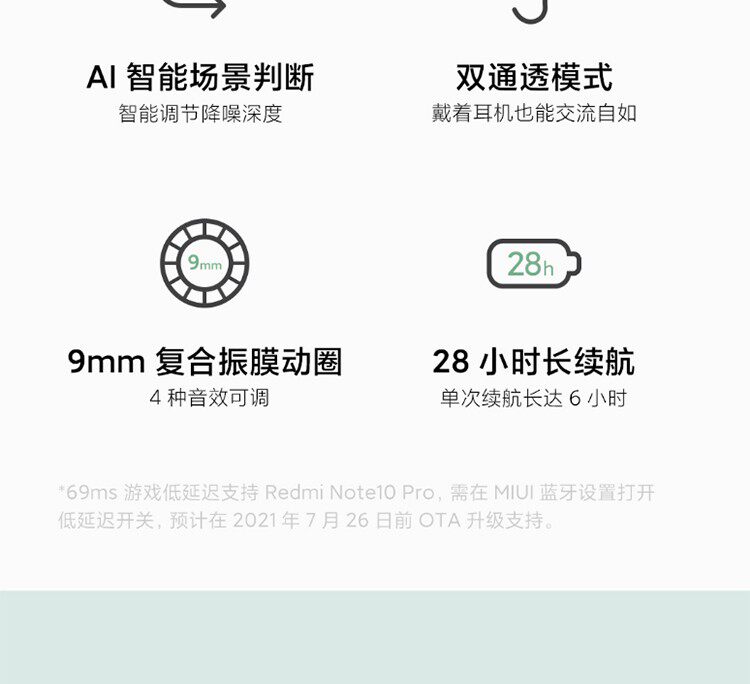 AI智能场景判断
智能调节降噪深度

双通透模式
戴着耳机也能交流自如

9mm

9mm复合振膜动圈
4种音效可调

28h

28小时长续航
单次续航长达6小时

*69ms游戏低延迟支持Redmi Note10 Pro，需在MIUI蓝牙设置打开低延迟开关，预计在2021年7月26日前OTA升级支持。