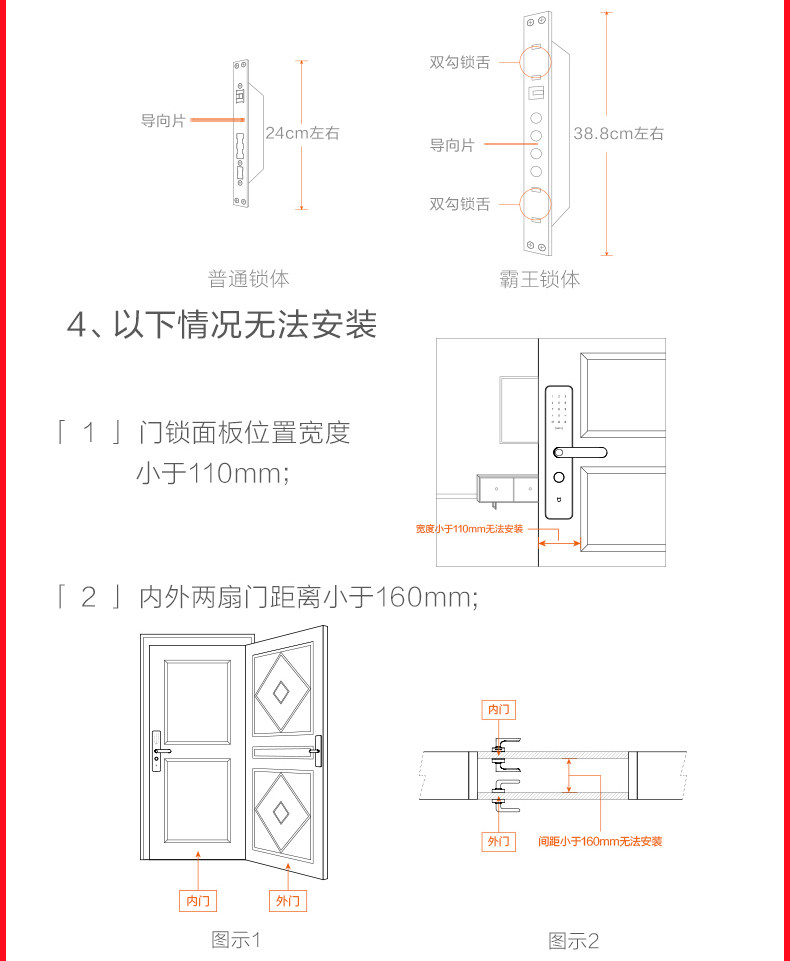 导向片
24cm左右
普通锁体

双勾锁舌
导向片
双勾锁舌
38.8cm左右
霸王锁体

4、以下情况无法安装

「 1 」门锁面板位置宽度小于110mm;

宽度小于110mm无法安装

「 2 」内外两扇门距离小于160mm;

内门
外门
图示1

内门
外门
间距小于160mm无法安装
图示2