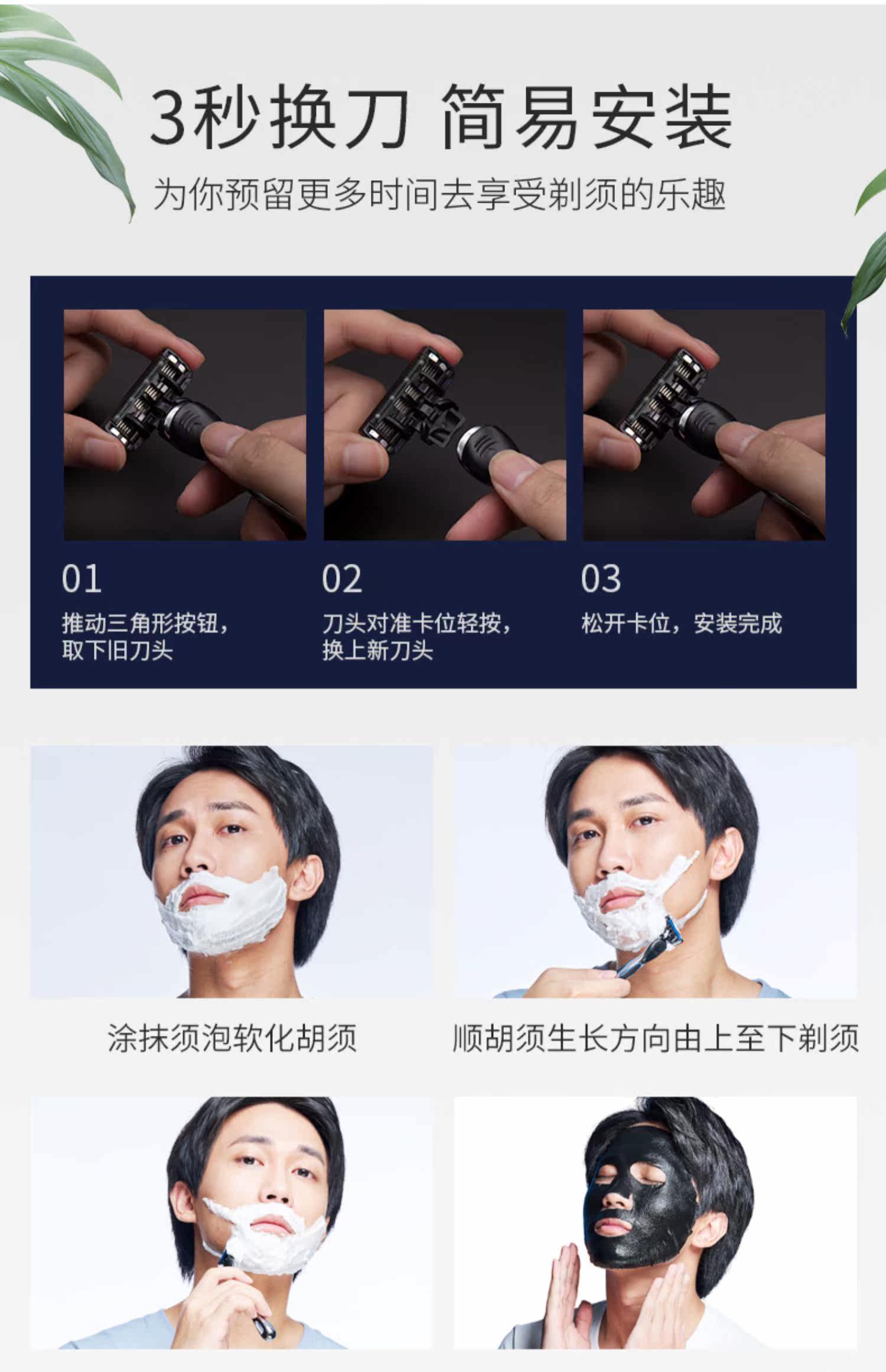 3秒换刀 简易安装

为你预留更多时间去享受剃须的乐趣

01
推动三角形按钮，取下旧刀头

02
刀头对准卡位轻按，换上新刀头

03
松开卡位，安装完成

涂抹须泡软化胡须

顺胡须生长方向由上至下剃须