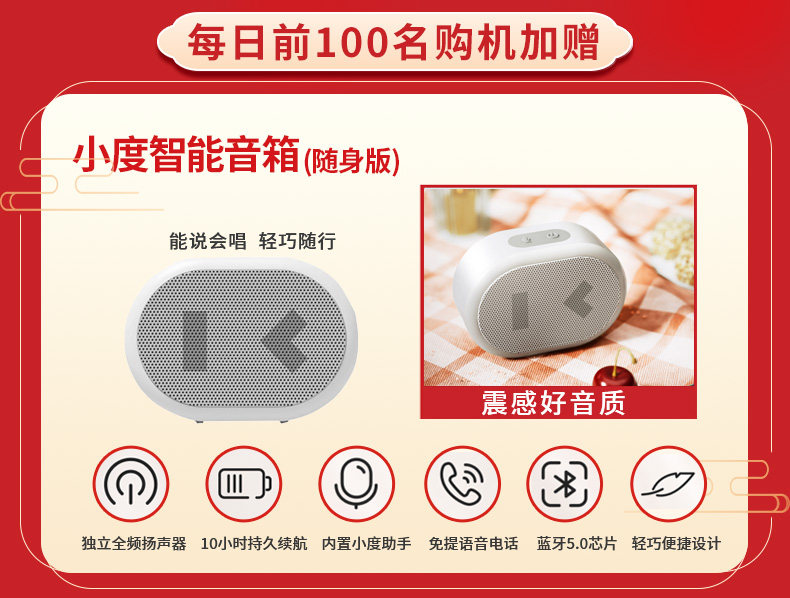 每日前100名购机加赠

小度智能音箱(随身版)

能说会唱 轻巧随行

震感好音质

独立全频扬声器

10小时持久续航

内置小度助手

免提语音电话

蓝牙5.0芯片

轻巧便捷设计