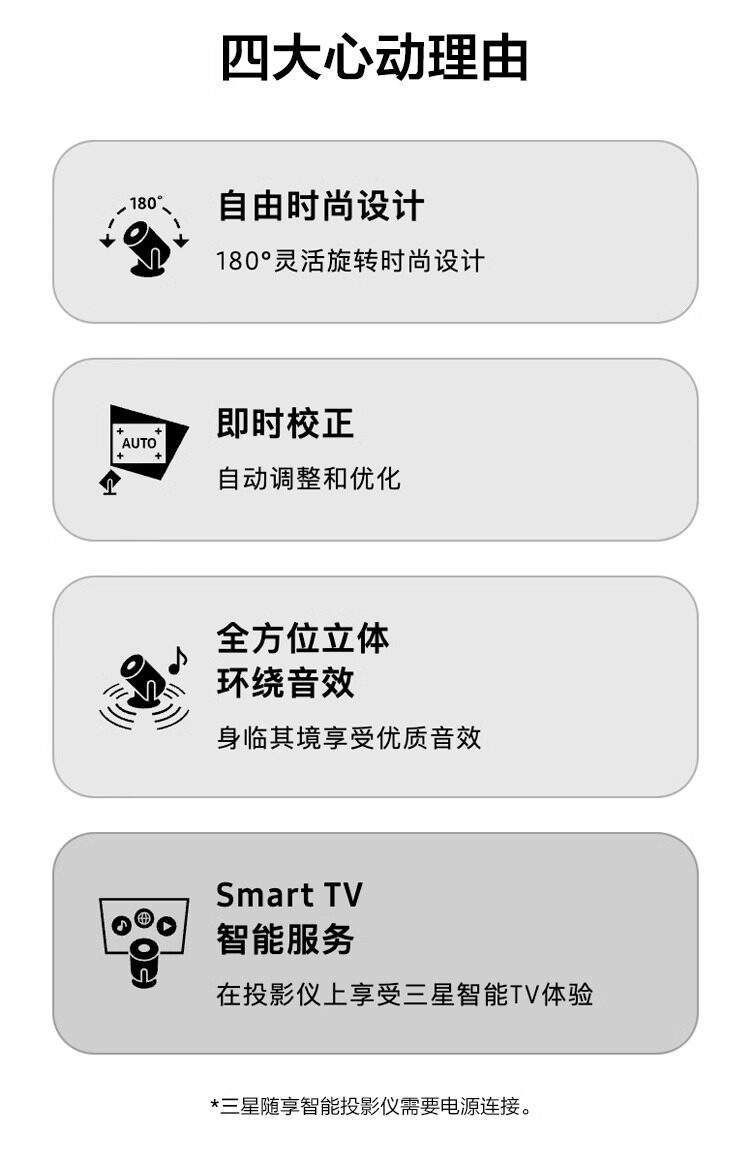 四大心动理由

180°

自由时尚设计

180°灵活旋转时尚设计

AUTO

即时校正

自动调整和优化

全方位立体
环绕音效

身临其境享受优质音效

Smart TV
智能服务

在投影仪上享受三星智能TV体验

*三星随享智能投影仪需要电源连接。