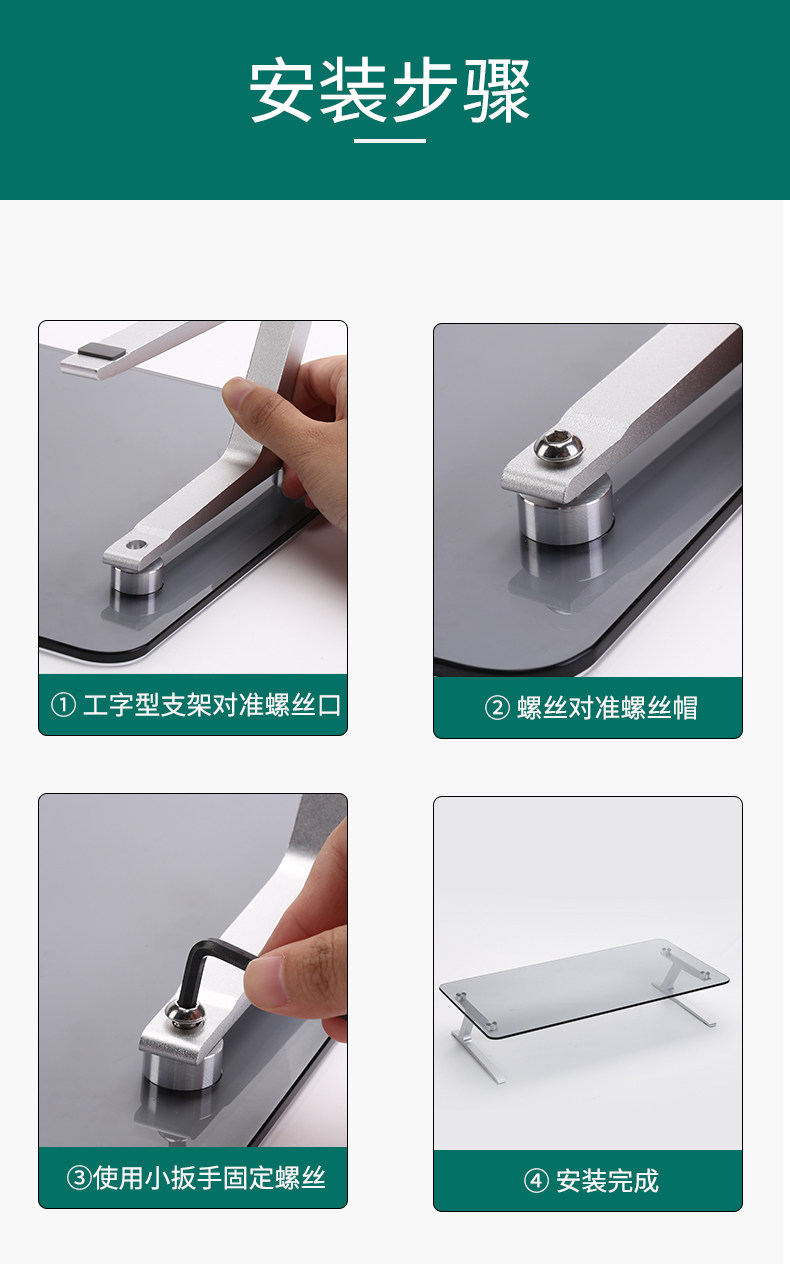 安装步骤

① 工字型支架对准螺丝口

② 螺丝对准螺丝帽

③使用小扳手固定螺丝

④ 安装完成