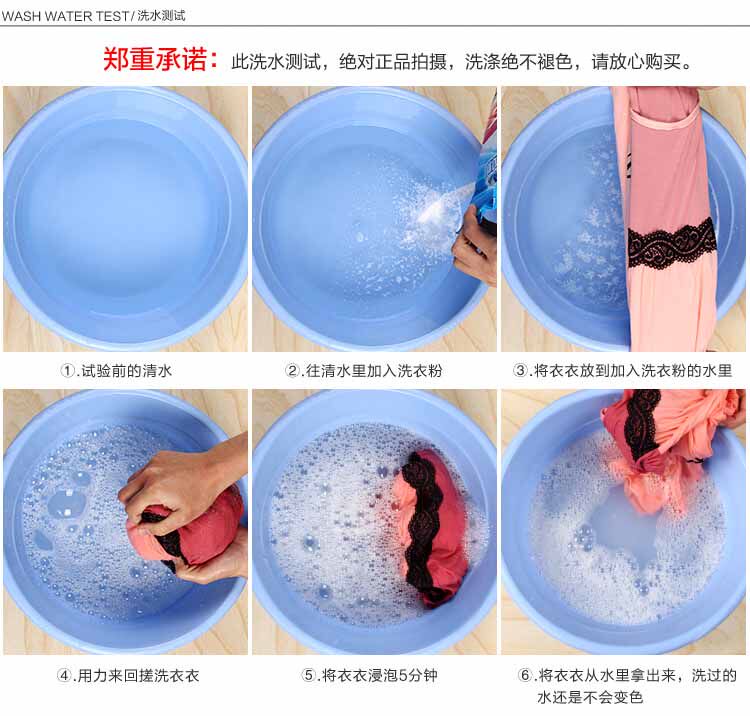 WASH WATER TEST / 洗水测试

郑重承诺：此洗水测试，绝对正品拍摄，洗涤绝不褪色，请放心购买。

①.试验前的清水

②.往清水里加入洗衣粉

③.将衣衣放到加入洗衣粉的水里

④.用力来回搓洗衣衣

⑤.将衣衣浸泡5分钟

⑥.将衣衣从水里拿出来，洗过的水还是不会变色