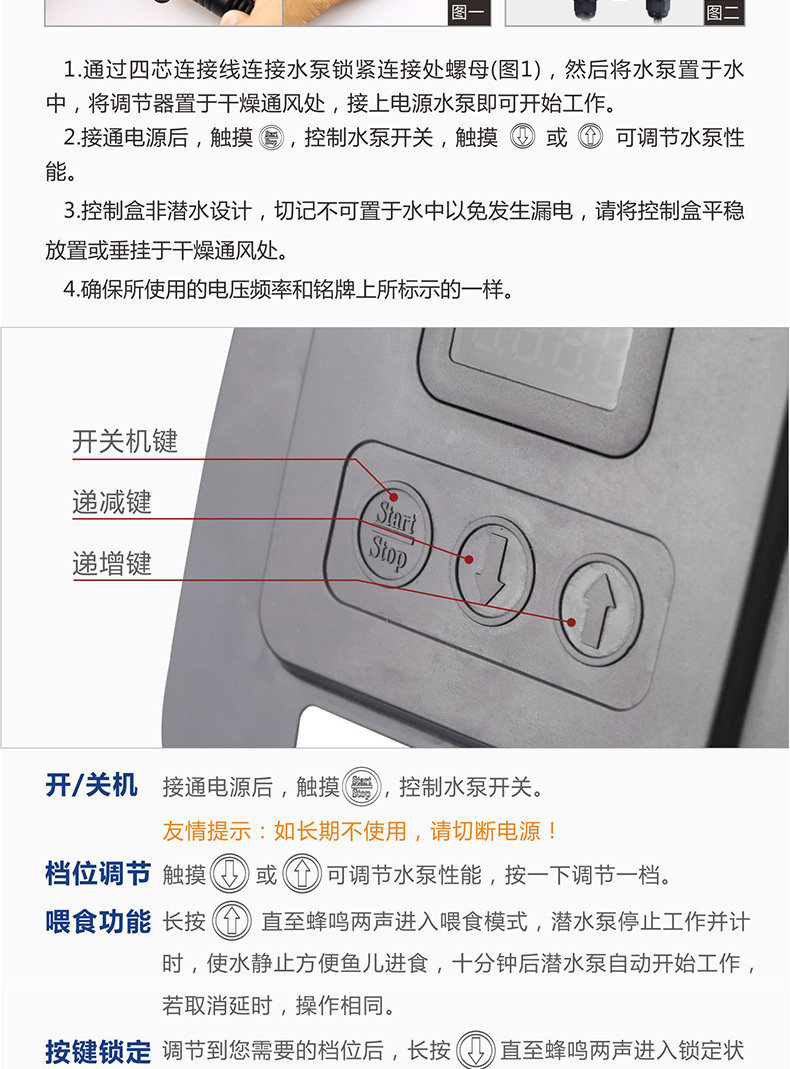 图一 图二

1.通过四芯连接线连接水泵锁紧连接处螺母(图1)，然后将水泵置于水中，将调节器置于干燥通风处，接上电源水泵即可开始工作。

2.接通电源后，触摸 Start Stop，控制水泵开关，触摸 或 可调节水泵性能。

3.控制盒非潜水设计，切记不可置于水中以免发生漏电，请将控制盒平稳放置或垂挂于干燥通风处。

4.确保所使用的电压频率和铭牌上所标示的一样。

开关机键

递减键

递增键

Start Stop

开/关机 接通电源后，触摸 Start Stop，控制水泵开关。

友情提示：如长期不使用，请切断电源！

档位调节 触摸 或 可调节水泵性能，按一下调节一档。

喂食功能 长按 直至蜂鸣两声进入喂食模式，潜水泵停止工作并计时，使水静止方便鱼儿进食，十分钟后潜水泵自动开始工作，若取消延时，操作相同。

按键锁定 调节到您需要的档位后，长按 直至蜂鸣两声进入锁定状