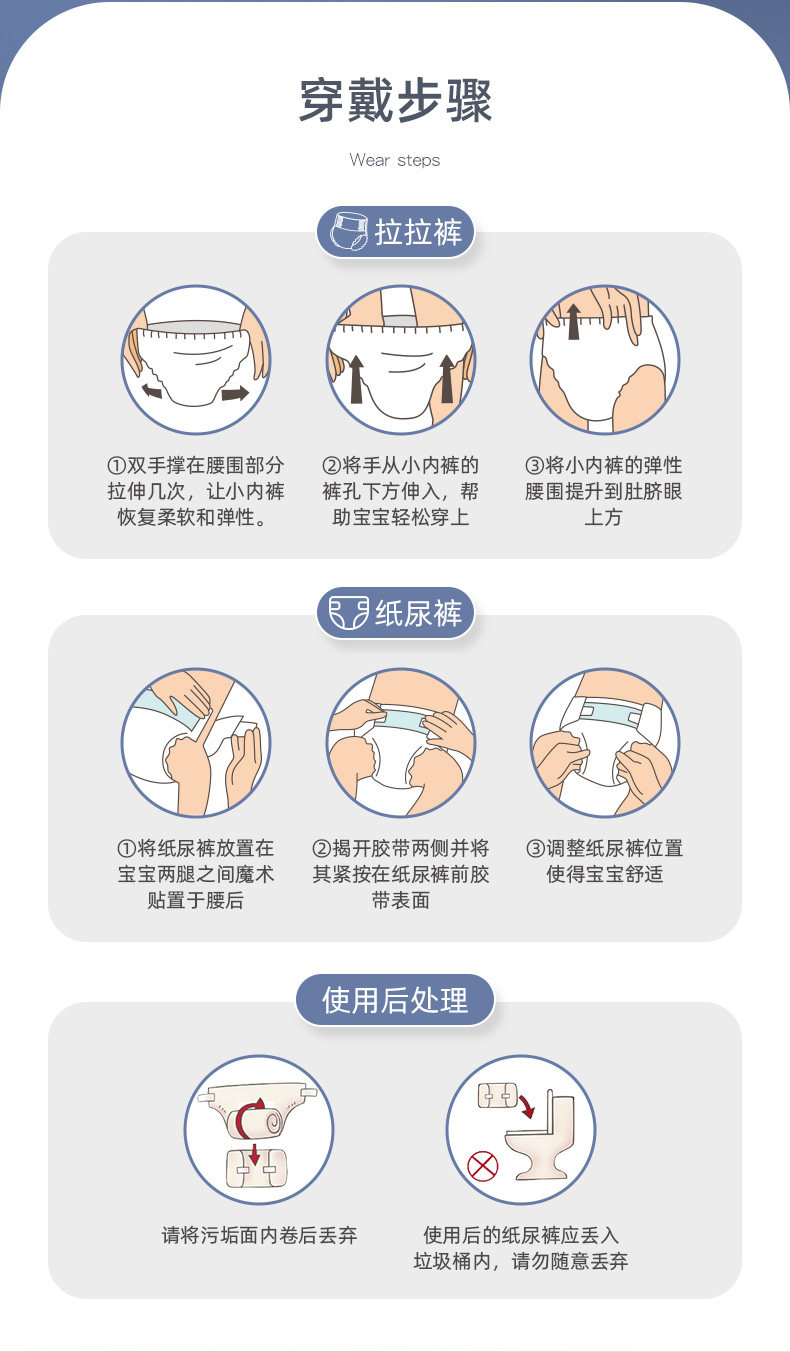 穿戴步骤

Wear steps

拉拉裤

①双手撑在腰围部分拉伸几次，让小内裤恢复柔软和弹性。

②将手从小内裤的裤孔下方伸入，帮助宝宝轻松穿上

③将小内裤的弹性腰围提升到肚脐眼上方

纸尿裤

①将纸尿裤放置在宝宝两腿之间魔术贴置于腰后

②揭开胶带两侧并将其紧按在纸尿裤前胶带表面

③调整纸尿裤位置使得宝宝舒适

使用后处理

请将污垢面内卷后丢弃

使用后的纸尿裤应丢入垃圾桶内，请勿随意丢弃