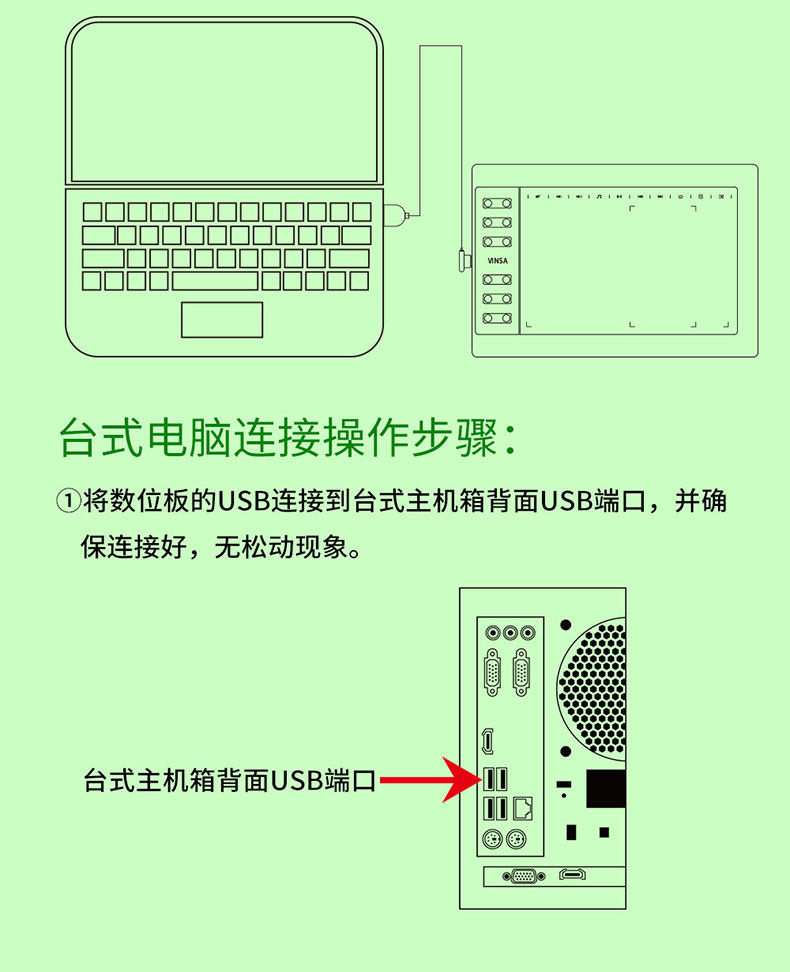 VINSA

台式电脑连接操作步骤：

①将数位板的USB连接到台式主机箱背面USB端口，并确保连接好，无松动现象。

台式主机箱背面USB端口