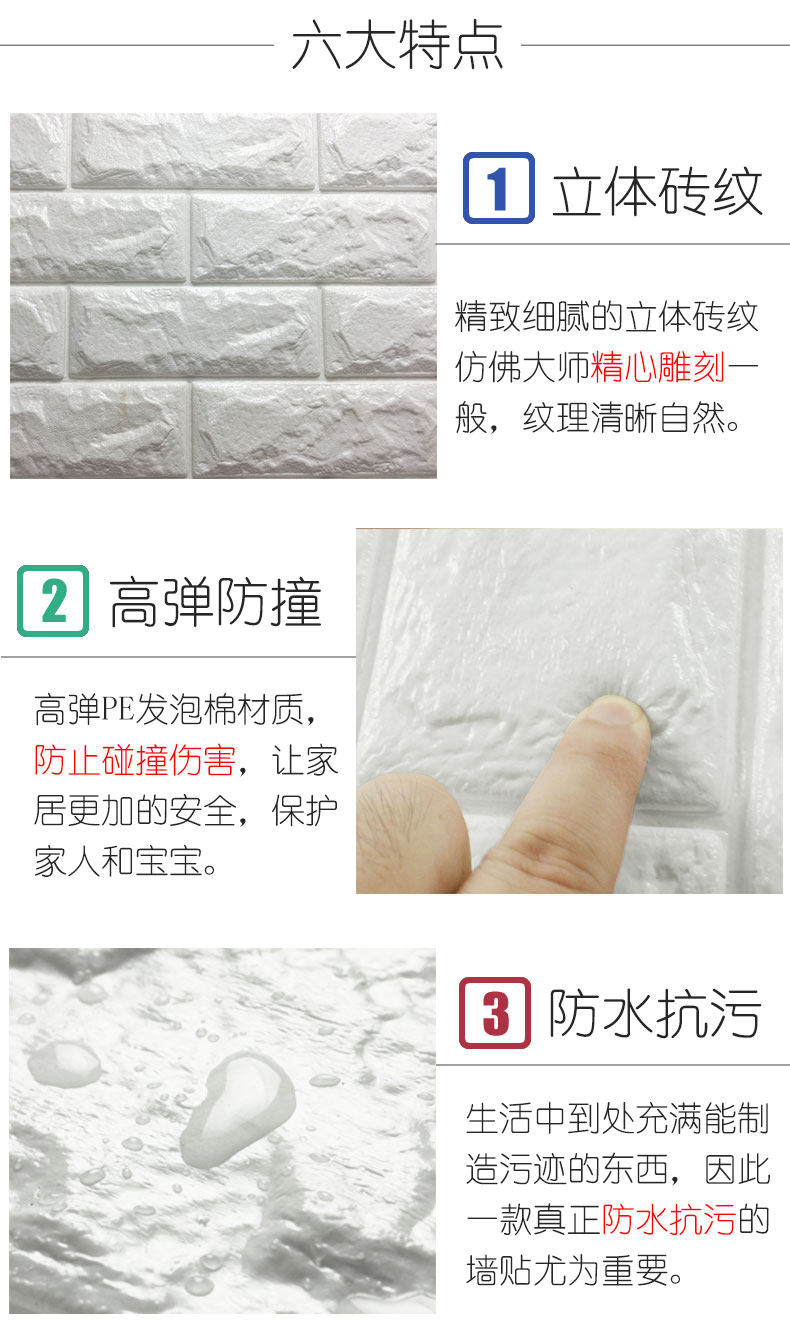 六大特点

1 立体砖纹

精致细腻的立体砖纹仿佛大师精心雕刻一般，纹理清晰自然。

2 高弹防撞

高弹PE发泡棉材质，防止碰撞伤害，让家居更加的安全，保护家人和宝宝。

3 防水抗污

生活中到处充满能制造污迹的东西，因此一款真正防水抗污的墙贴尤为重要。