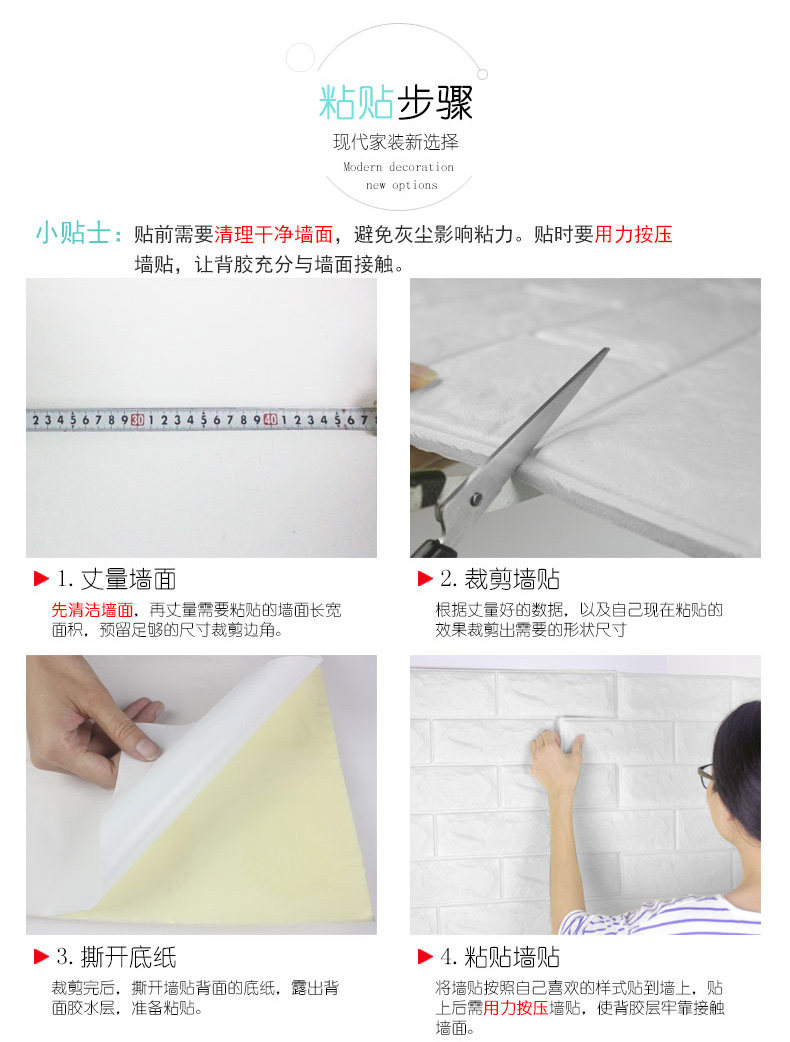 粘贴步骤
现代家装新选择
Modern decoration new options

小贴士：贴前需要清理干净墙面，避免灰尘影响粘力。贴时要用力按压墙贴，让背胶充分与墙面接触。

2 3 4 5 6 7 8 9 30 1 2 3 4 5 6 7 8 9 40 1 2 3 4 5 6 7

▶ 1. 丈量墙面
先清洁墙面，再丈量需要粘贴的墙面长宽面积，预留足够的尺寸裁剪边角。

▶ 2. 裁剪墙贴
根据丈量好的数据，以及自己现在粘贴的效果裁剪出需要的形状尺寸

▶ 3. 撕开底纸
裁剪完后，撕开墙贴背面的底纸，露出背面胶水层，准备粘贴。

▶ 4. 粘贴墙贴
将墙贴按照自己喜欢的样式贴到墙上，贴上后需用力按压墙贴，使背胶层牢靠接触墙面。