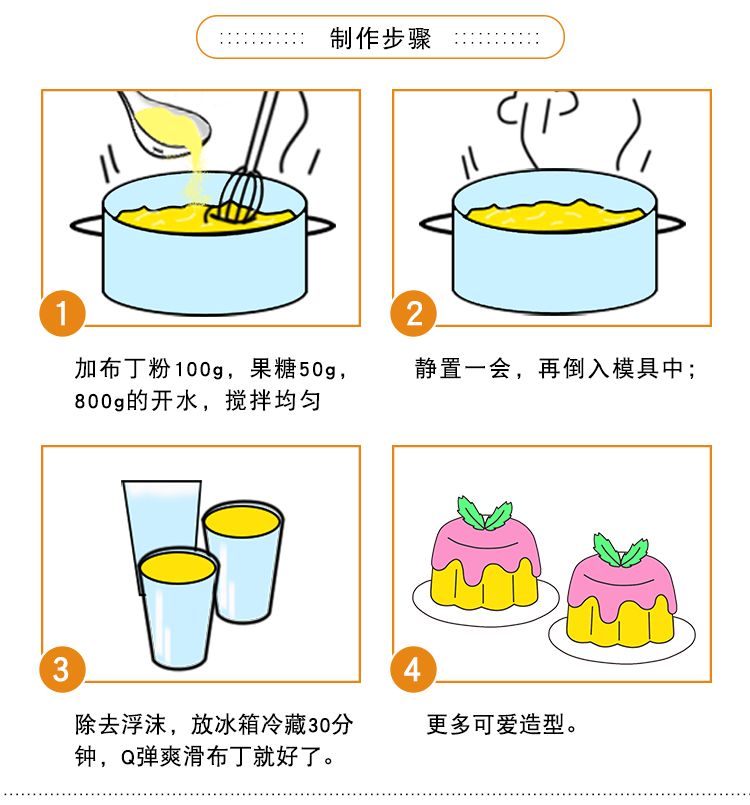 制作步骤

1

加布丁粉100g，果糖50g，800g的开水，搅拌均匀

2

静置一会，再倒入模具中；

3

除去浮沫，放冰箱冷藏30分钟，Q弹爽滑布丁就好了。

4

更多可爱造型。