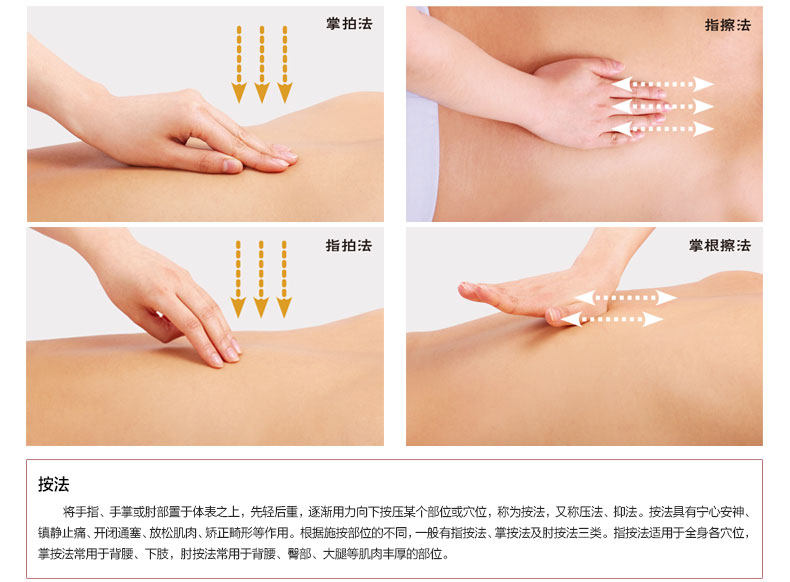 掌拍法

指擦法

指拍法

掌根擦法

按法

将手指、手掌或肘部置于体表之上，先轻后重，逐渐用力向下按压某个部位或穴位，称为按法，又称压法、抑法。按法具有宁心安神、镇静止痛、开闭通塞、放松肌肉、矫正畸形等作用。根据施按部位的不同，一般有指按法、掌按法及肘按法三类。指按法适用于全身各穴位，掌按法常用于背腰、下肢，肘按法常用于背腰、臀部、大腿等肌肉丰厚的部位。