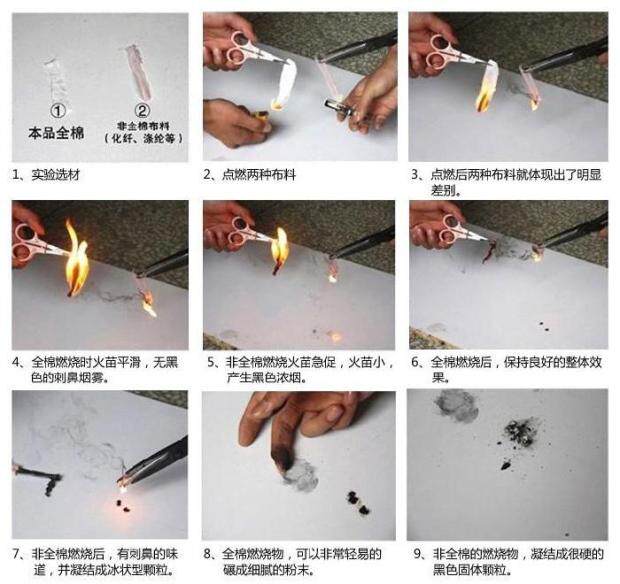 ①
本品全棉

②
非全棉布料
（化纤、涤纶等）

1、实验选材

2、点燃两种布料

3、点燃后两种布料就体现出了明显差别。

4、全棉燃烧时火苗平滑，无黑色的刺鼻烟雾。

5、非全棉燃烧火苗急促，火苗小，产生黑色浓烟。

6、全棉燃烧后，保持良好的整体效果。

7、非全棉燃烧后，有刺鼻的味道，并凝结成冰状型颗粒。

8、全棉燃烧物，可以非常轻易的碾成细腻的粉末。

9、非全棉的燃烧物，凝结成很硬的黑色固体颗粒。