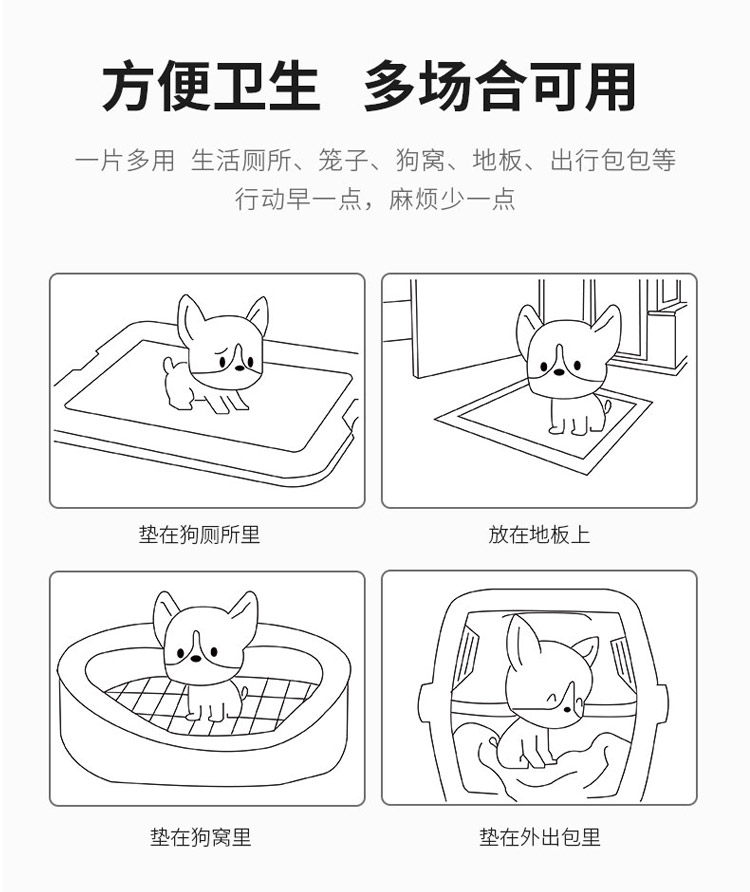 方便卫生 多场合可用

一片多用 生活厕所、笼子、狗窝、地板、出行包包等
行动早一点，麻烦少一点

垫在狗厕所里

放在地板上

垫在狗窝里

垫在外出包里