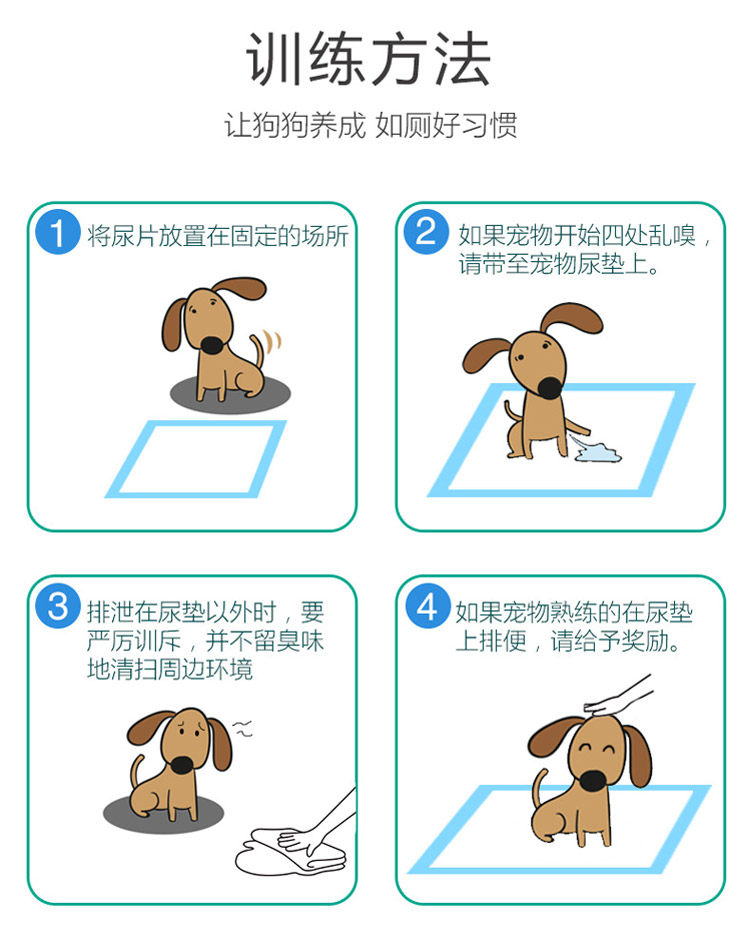 训练方法

让狗狗养成 如厕好习惯

1 将尿片放置在固定的场所

2 如果宠物开始四处乱嗅，请带至宠物尿垫上。

3 排泄在尿垫以外时，要严厉训斥，并不留臭味地清扫周边环境

4 如果宠物熟练的在尿垫上排便，请给予奖励。