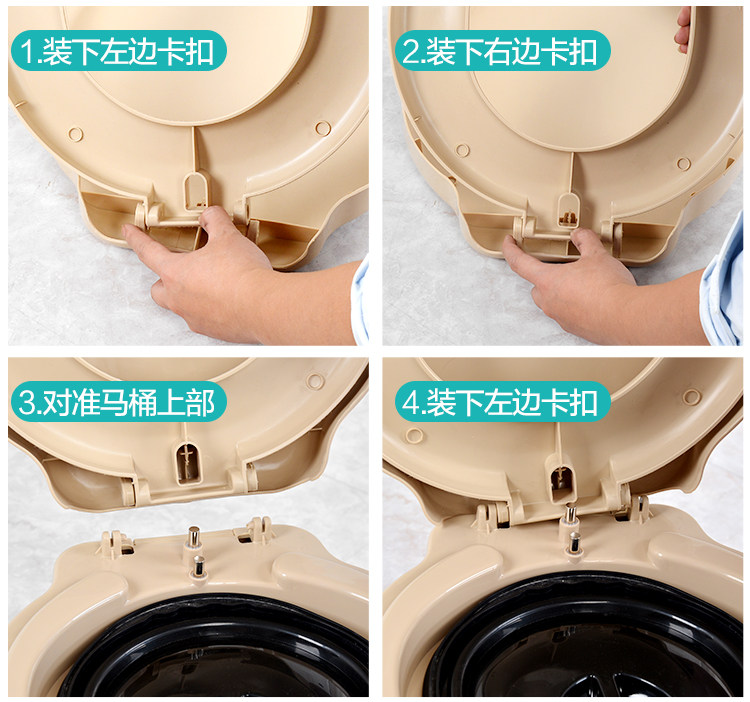 1.装下左边卡扣

2.装下右边卡扣

3.对准马桶上部

4.装下左边卡扣