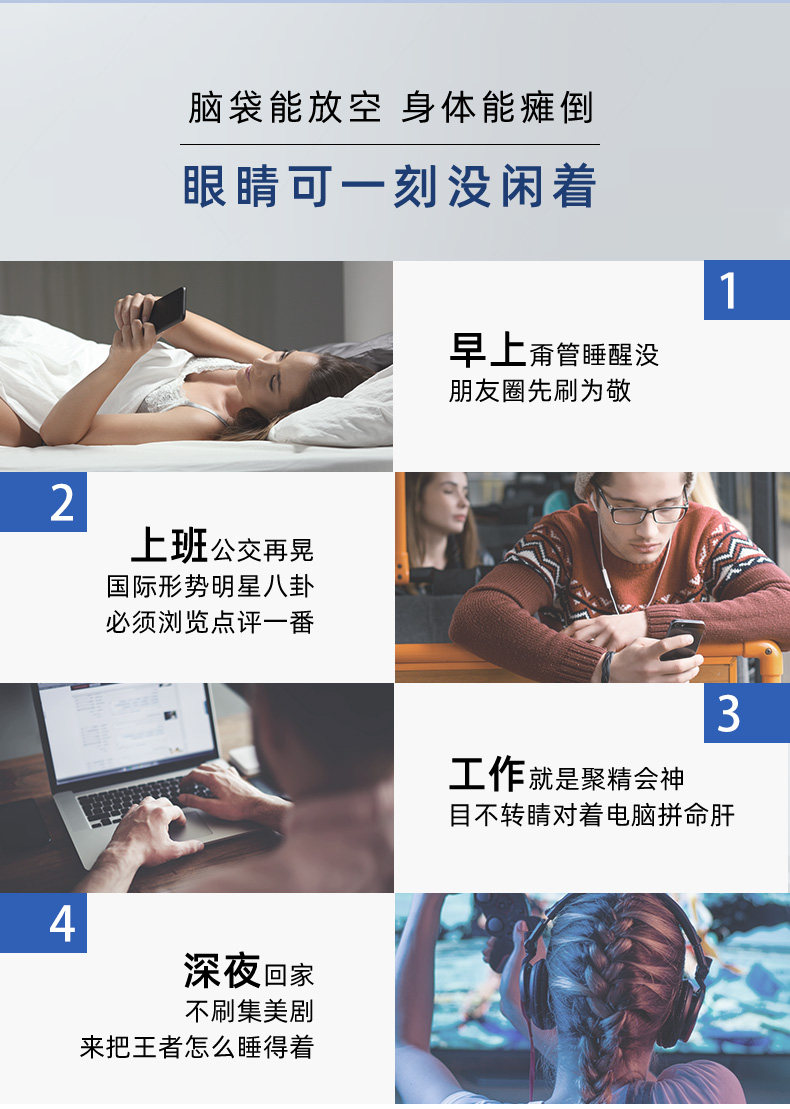 脑袋能放空 身体能瘫倒

眼睛可一刻没闲着

1

早上甭管睡醒没
朋友圈先刷为敬

2

上班公交再晃
国际形势明星八卦
必须浏览点评一番

3

工作就是聚精会神
目不转睛对着电脑拼命肝

4

深夜回家
不刷集美剧
来把王者怎么睡得着