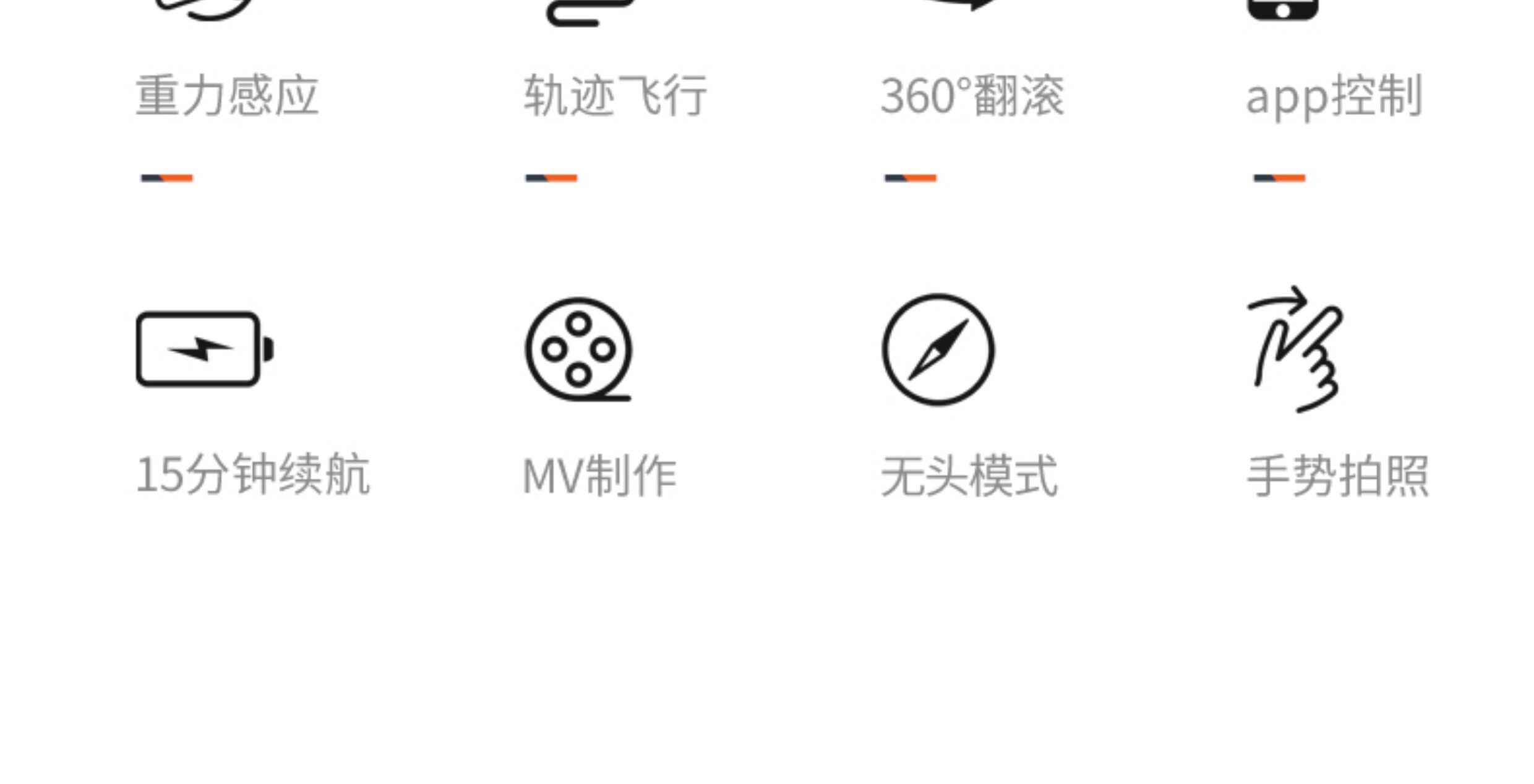 重力感应 轨迹飞行 360°翻滚 app控制

15分钟续航 MV制作 无头模式 手势拍照