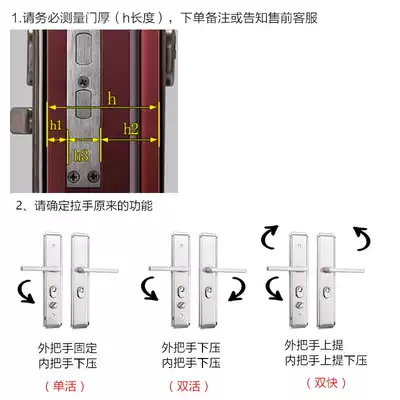 1.请务必测量门厚（h长度），下单备注或告知售前客服

h
h1
h2
h3

2、请确定拉手原来的功能

外把手固定
内把手下压

（单活）

外把手下压
内把手下压

（双活）

外把手上提
内把手上提下压

（双快）