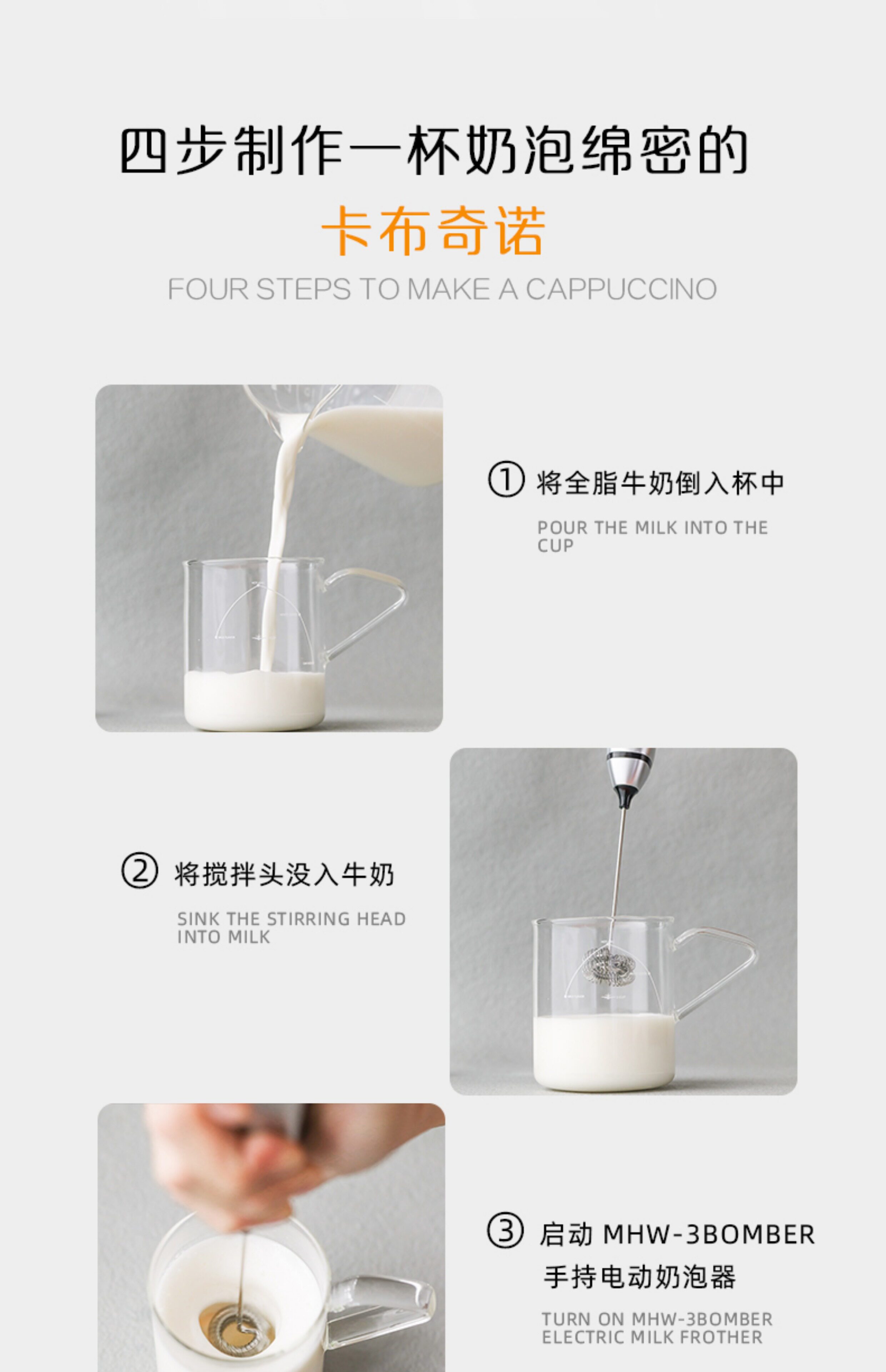 四步制作一杯奶泡绵密的

卡布奇诺

FOUR STEPS TO MAKE A CAPPUCCINO

① 将全脂牛奶倒入杯中

POUR THE MILK INTO THE CUP

② 将搅拌头没入牛奶

SINK THE STIRRING HEAD INTO MILK

③ 启动 MHW-3BOMBER 手持电动奶泡器

TURN ON MHW-3BOMBER ELECTRIC MILK FROTHER