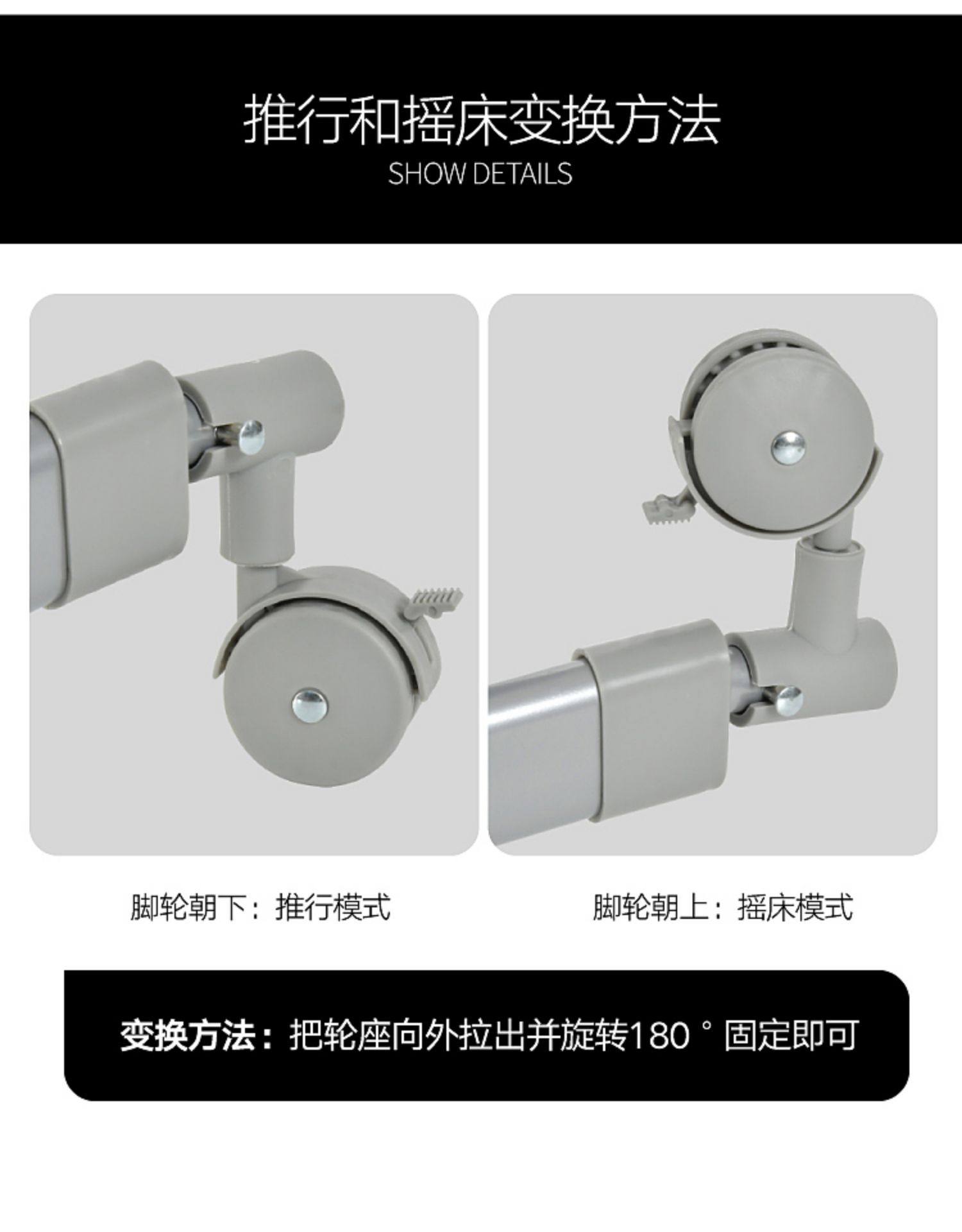 推行和摇床变换方法

SHOW DETAILS

脚轮朝下：推行模式

脚轮朝上：摇床模式

变换方法：把轮座向外拉出并旋转180°固定即可