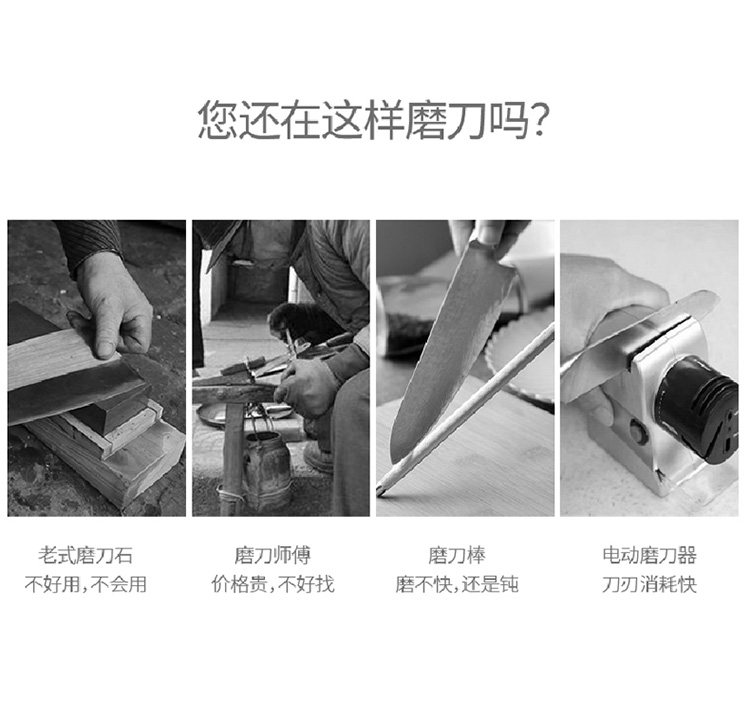 您还在这样磨刀吗?

老式磨刀石
不好用,不会用

磨刀师傅
价格贵,不好找

磨刀棒
磨不快,还是钝

电动磨刀器
刀刃消耗快