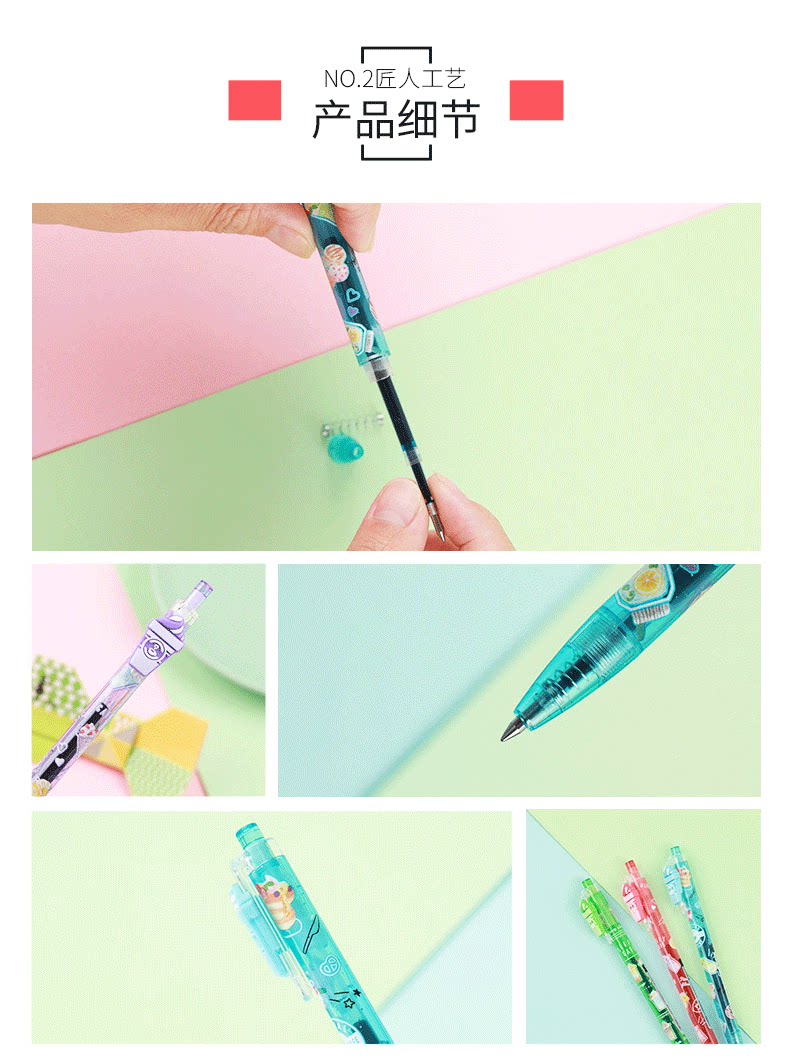 NO.2匠人工艺
产品细节