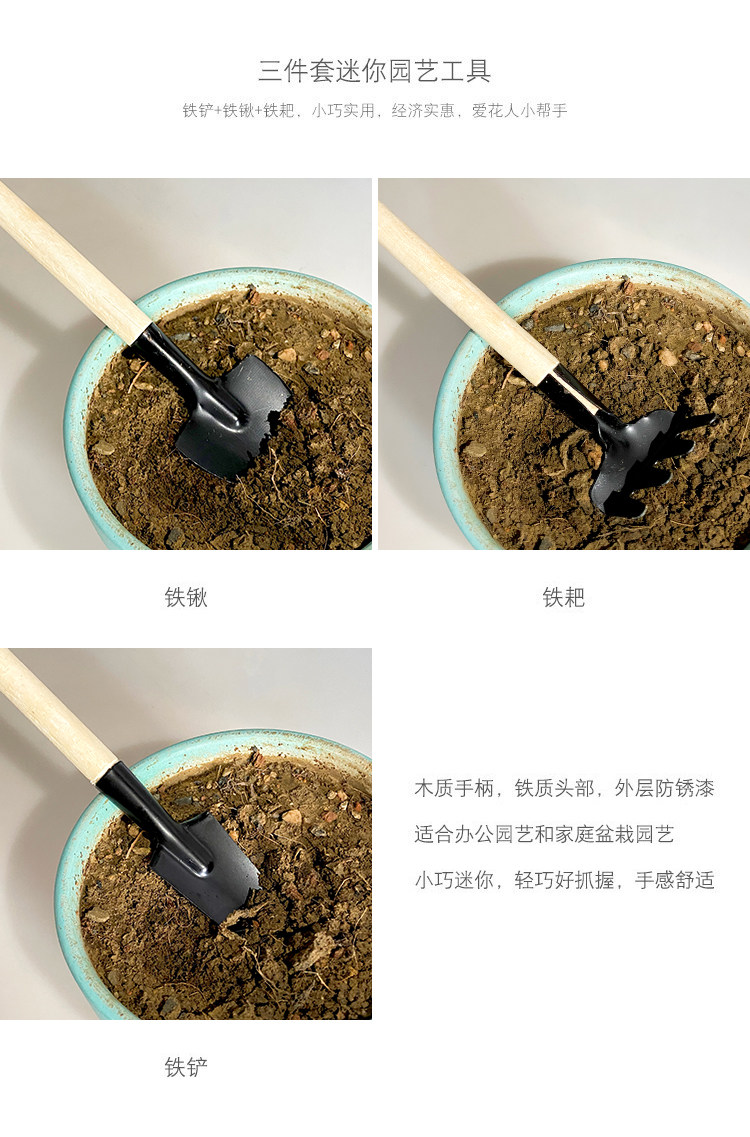 三件套迷你园艺工具

铁铲+铁锹+铁耙，小巧实用，经济实惠，爱花人小帮手

铁锹

铁耙

木质手柄，铁质头部，外层防锈漆

适合办公园艺和家庭盆栽园艺

小巧迷你，轻巧好抓握，手感舒适

铁铲