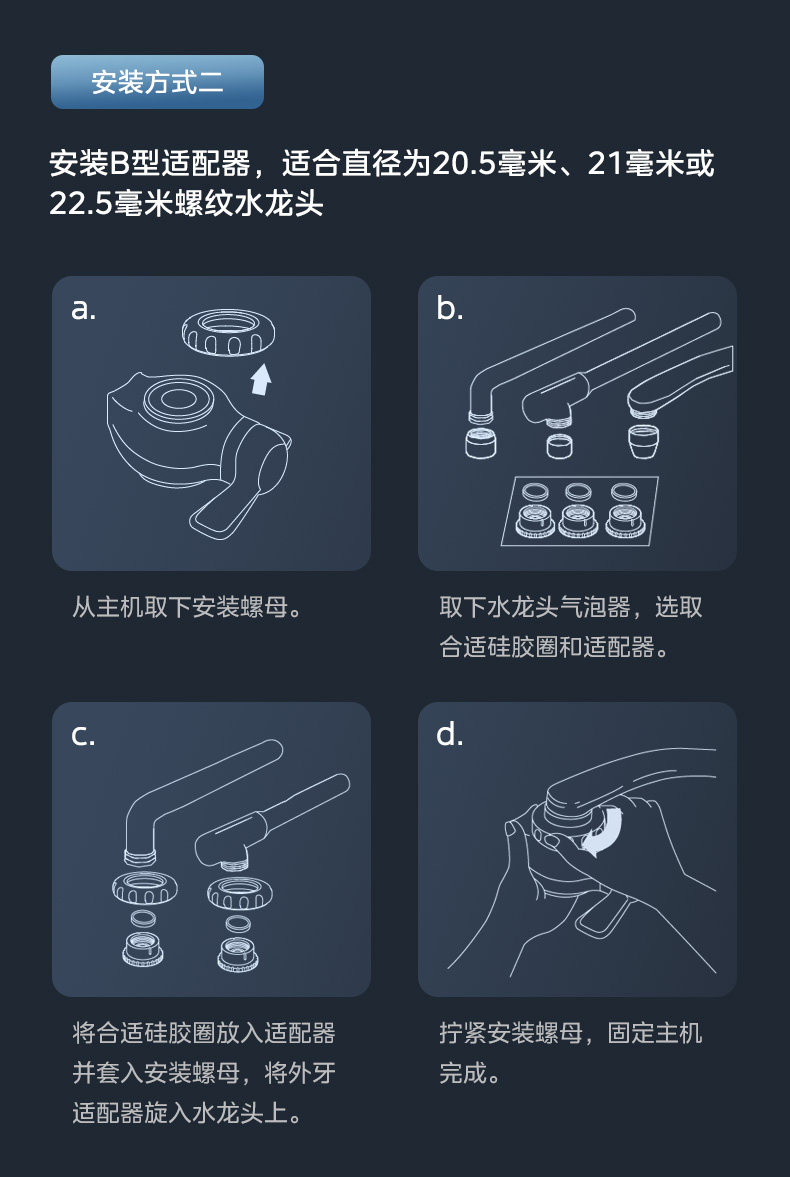 安装方式二

安装B型适配器，适合直径为20.5毫米、21毫米或22.5毫米螺纹水龙头

a.

从主机取下安装螺母。

b.

取下水龙头气泡器，选取合适硅胶圈和适配器。

c.

将合适硅胶圈放入适配器并套入安装螺母，将外牙适配器旋入水龙头上。

d.

拧紧安装螺母，固定主机完成。