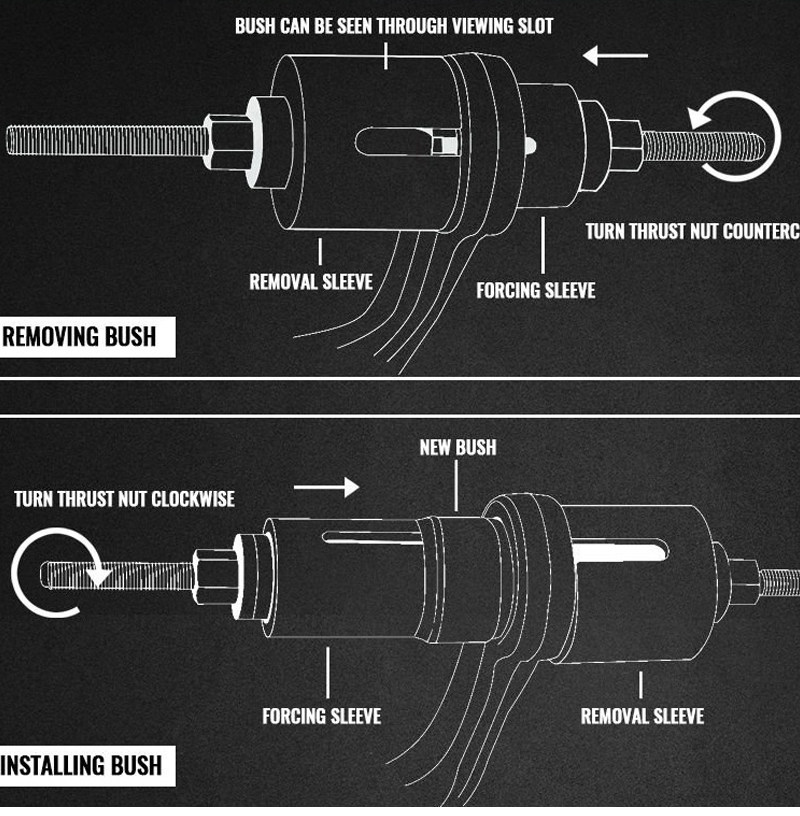 BUSH CAN BE SEEN THROUGH VIEWING SLOT

TURN THRUST NUT COUNTERC

REMOVAL SLEEVE

FORCING SLEEVE

REMOVING BUSH

NEW BUSH

TURN THRUST NUT CLOCKWISE

FORCING SLEEVE

REMOVAL SLEEVE

INSTALLING BUSH